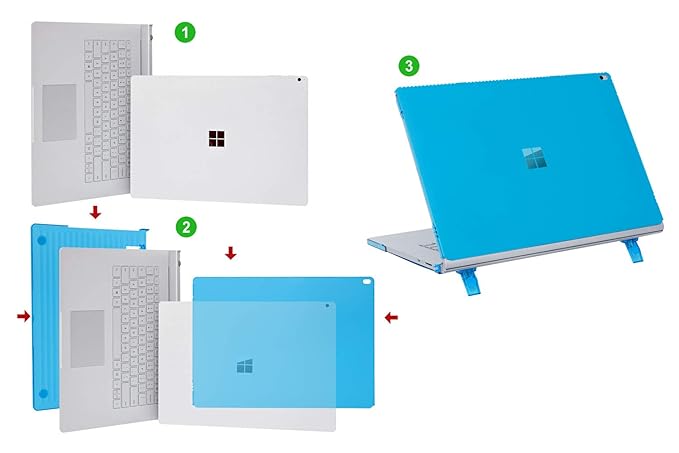 1

2

3