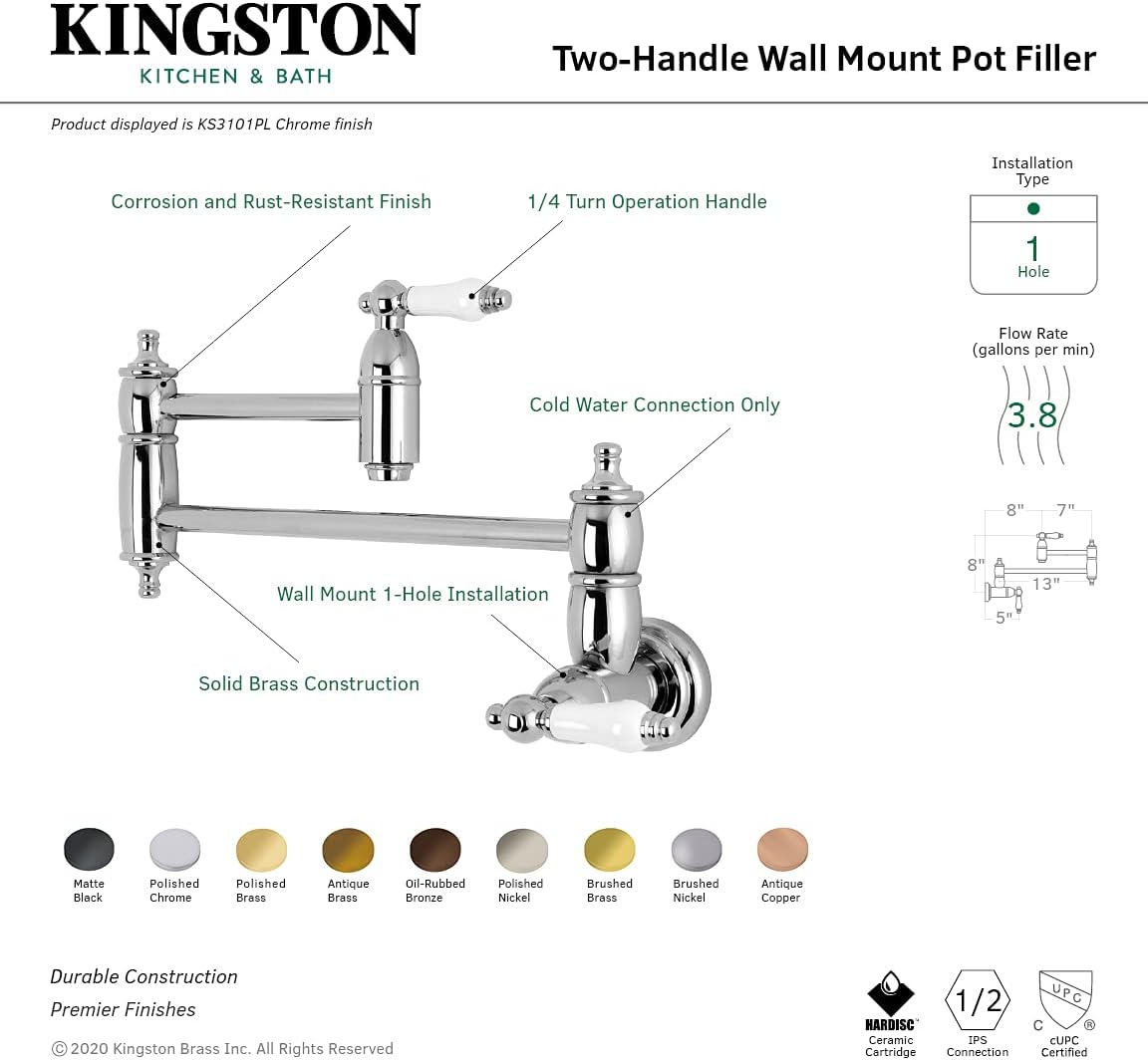 KINGSTON
KITCHEN & BATH

Two-Handle Wall Mount Pot Filler

Product displayed is KS3101PL Chrome finish

Corrosion and Rust-Resistant Finish

1/4 Turn Operation Handle

Cold Water Connection Only

Wall Mount 1-Hole Installation

Solid Brass Construction

Installation Type

1
Hole

Flow Rate
(gallons per min)

3.8

8"
7"
8"
13"
5"

Matte Black
Polished Chrome
Polished Brass
Antique Brass
Oil-Rubbed Bronze
Polished Nickel
Brushed Brass
Brushed Nickel
Antique Copper

Durable Construction
Premier Finishes

©2020 Kingston Brass Inc. All Rights Reserved

HARDISC
Ceramic Cartridge

1/2
IPS Connection

UPC
C ®
cUPC Certified