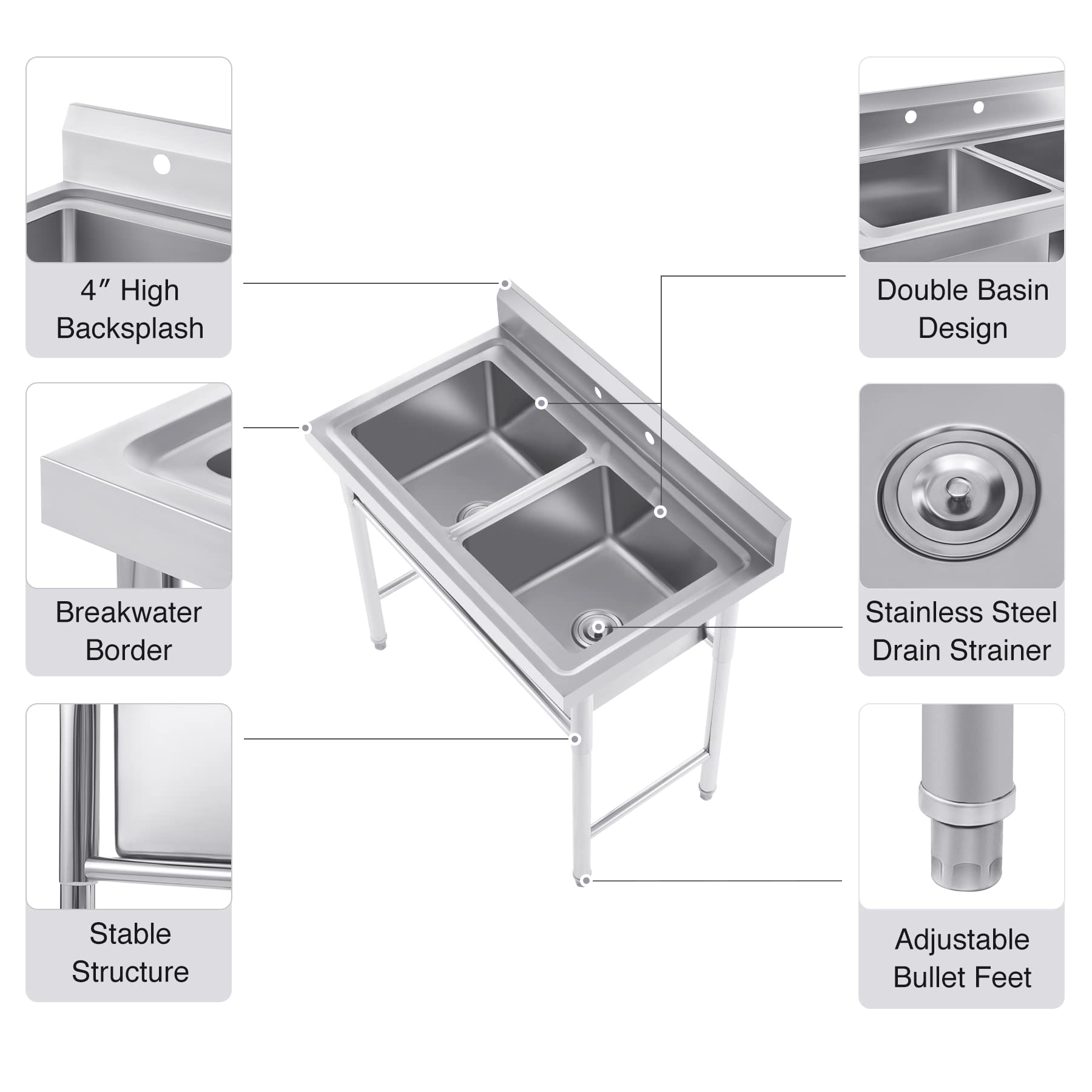 4″ High Backsplash

Breakwater Border

Stable Structure

Double Basin Design

Stainless Steel Drain Strainer

Adjustable Bullet Feet