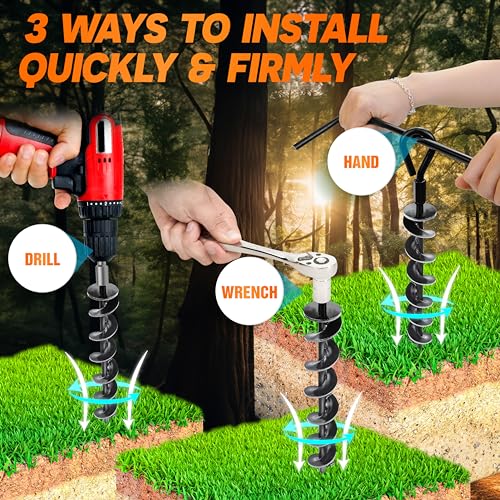 3 WAYS TO INSTALL QUICKLY & FIRMLY

HAND

DRILL

WRENCH