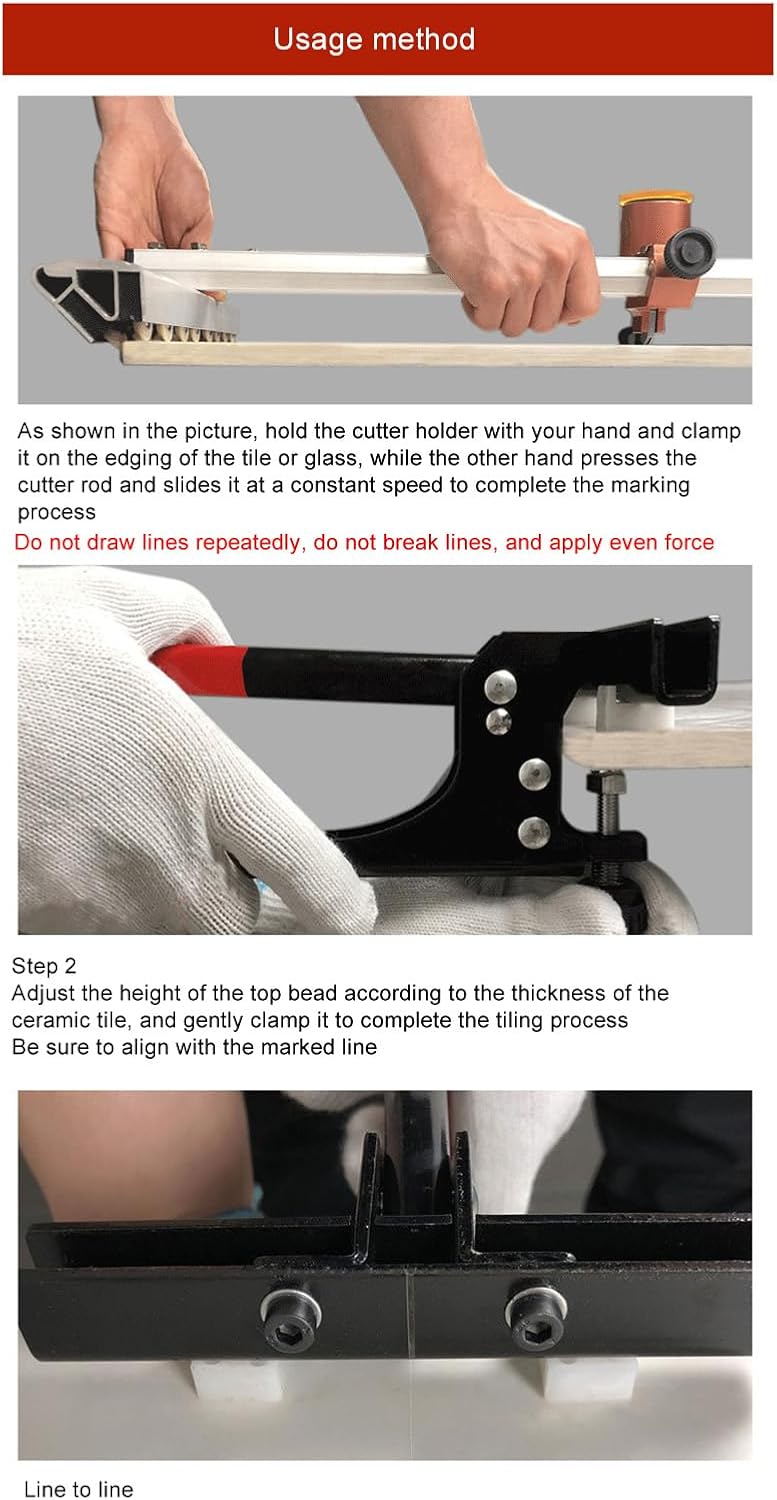 Usage method

As shown in the picture, hold the cutter holder with your hand and clamp it on the edging of the tile or glass, while the other hand presses the cutter rod and slides it at a constant speed to complete the marking process

Do not draw lines repeatedly, do not break lines, and apply even force

Step 2
Adjust the height of the top bead according to the thickness of the ceramic tile, and gently clamp it to complete the tiling process
Be sure to align with the marked line

Line to line