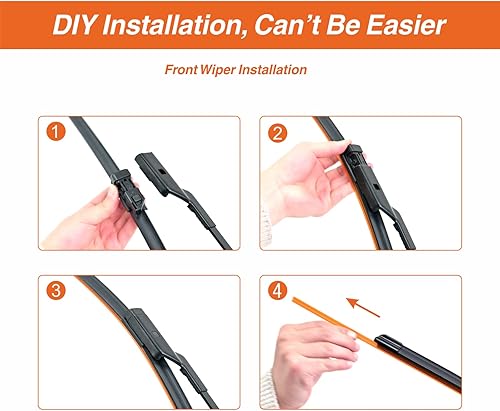 DIY Installation, Can't Be Easier

Front Wiper Installation

1

2

3

4