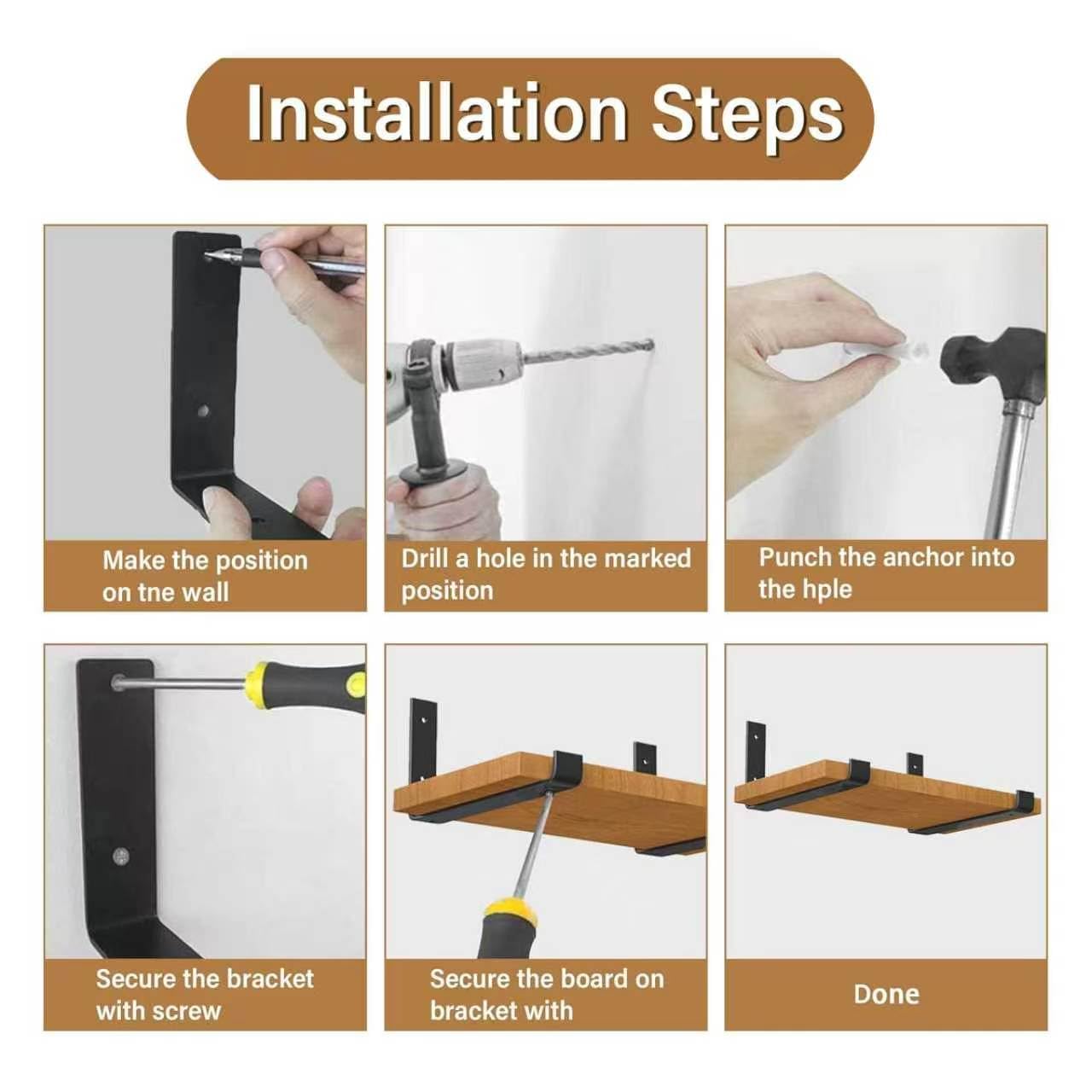 Installation Steps

Make the position on tne wall

Drill a hole in the marked position

Punch the anchor into the hple

Secure the bracket with screw

Secure the board on bracket with

Done