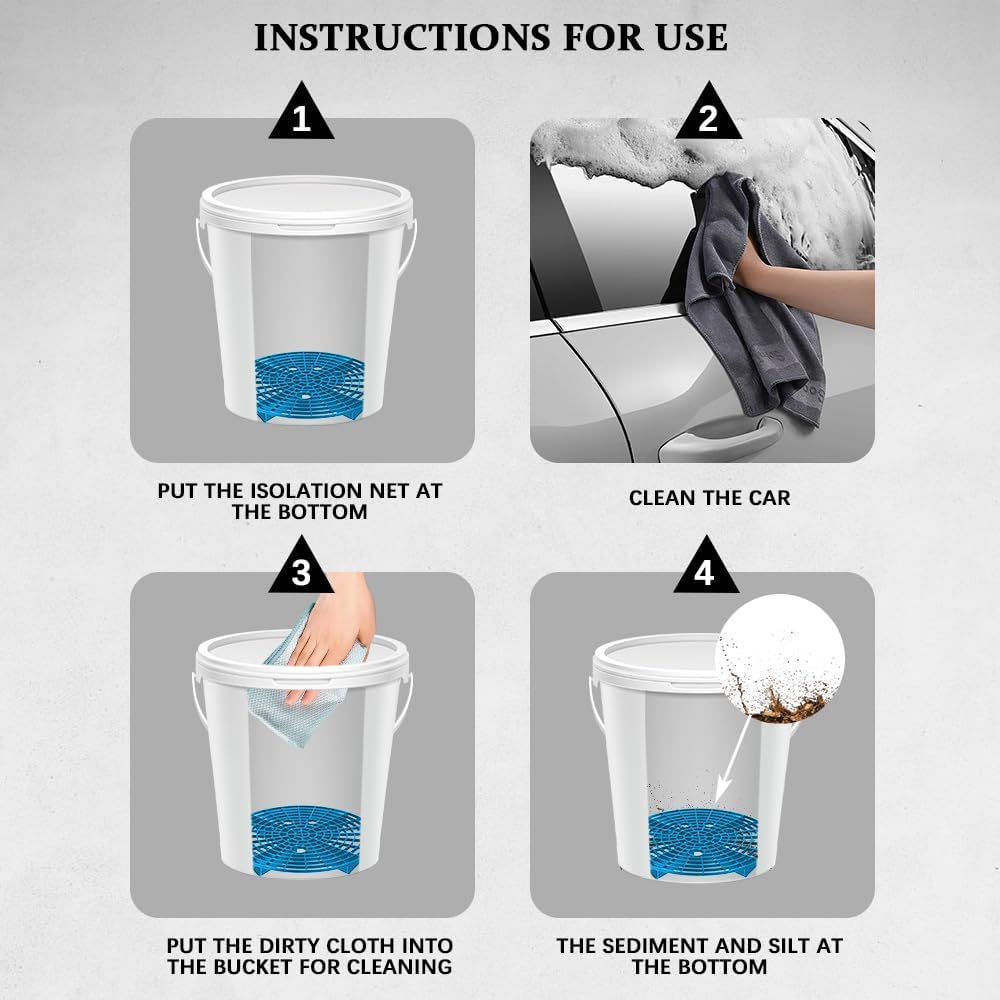 INSTRUCTIONS FOR USE

1

PUT THE ISOLATION NET AT THE BOTTOM

2

CLEAN THE CAR

3

PUT THE DIRTY CLOTH INTO THE BUCKET FOR CLEANING

4

THE SEDIMENT AND SILT AT THE BOTTOM