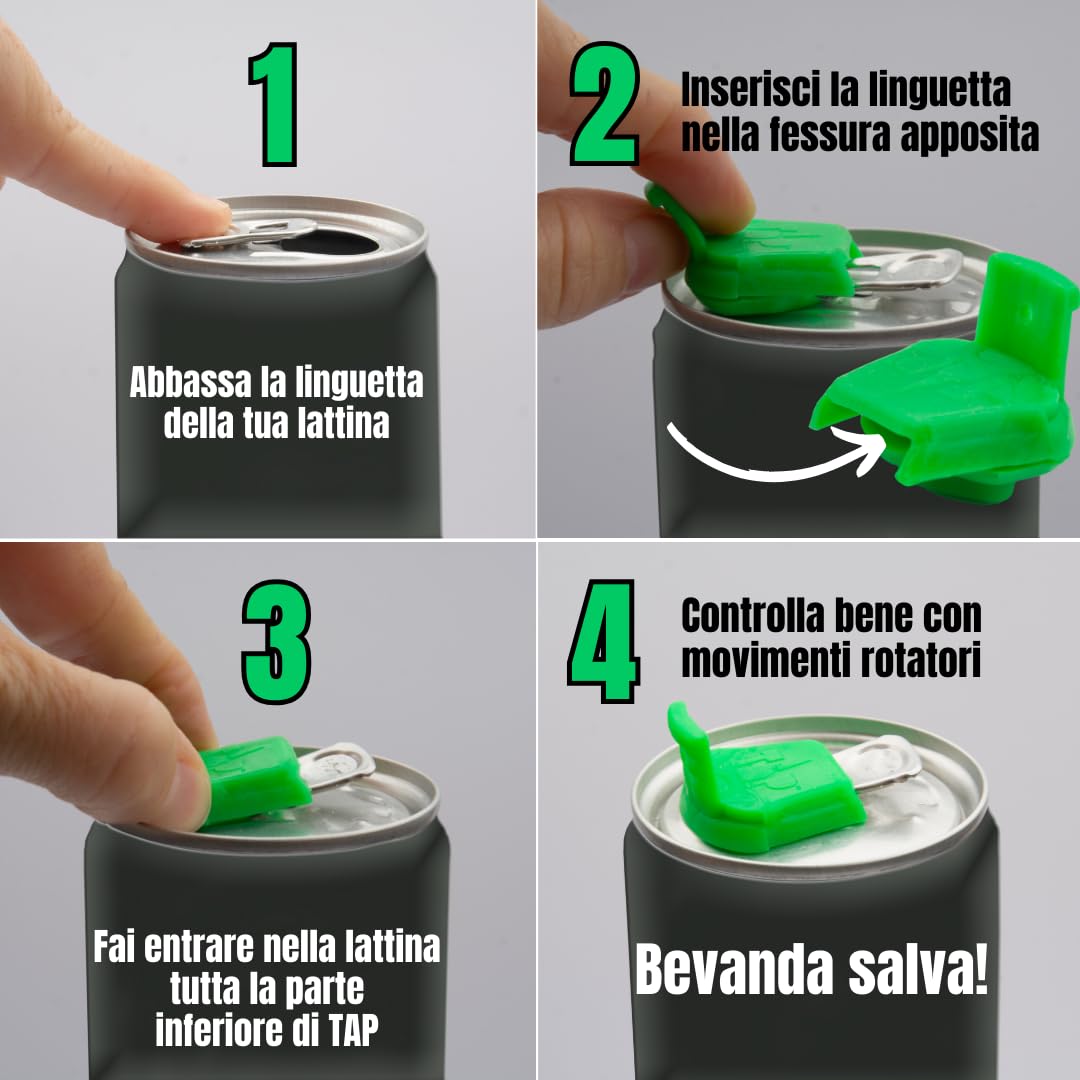 1

Abbassa la linguetta della tua lattina

2

Inserisci la linguetta nella fessura apposita

3

Fai entrare nella lattina tutta la parte inferiore di TAP

4

Controlla bene con movimenti rotatori

Bevanda salva!