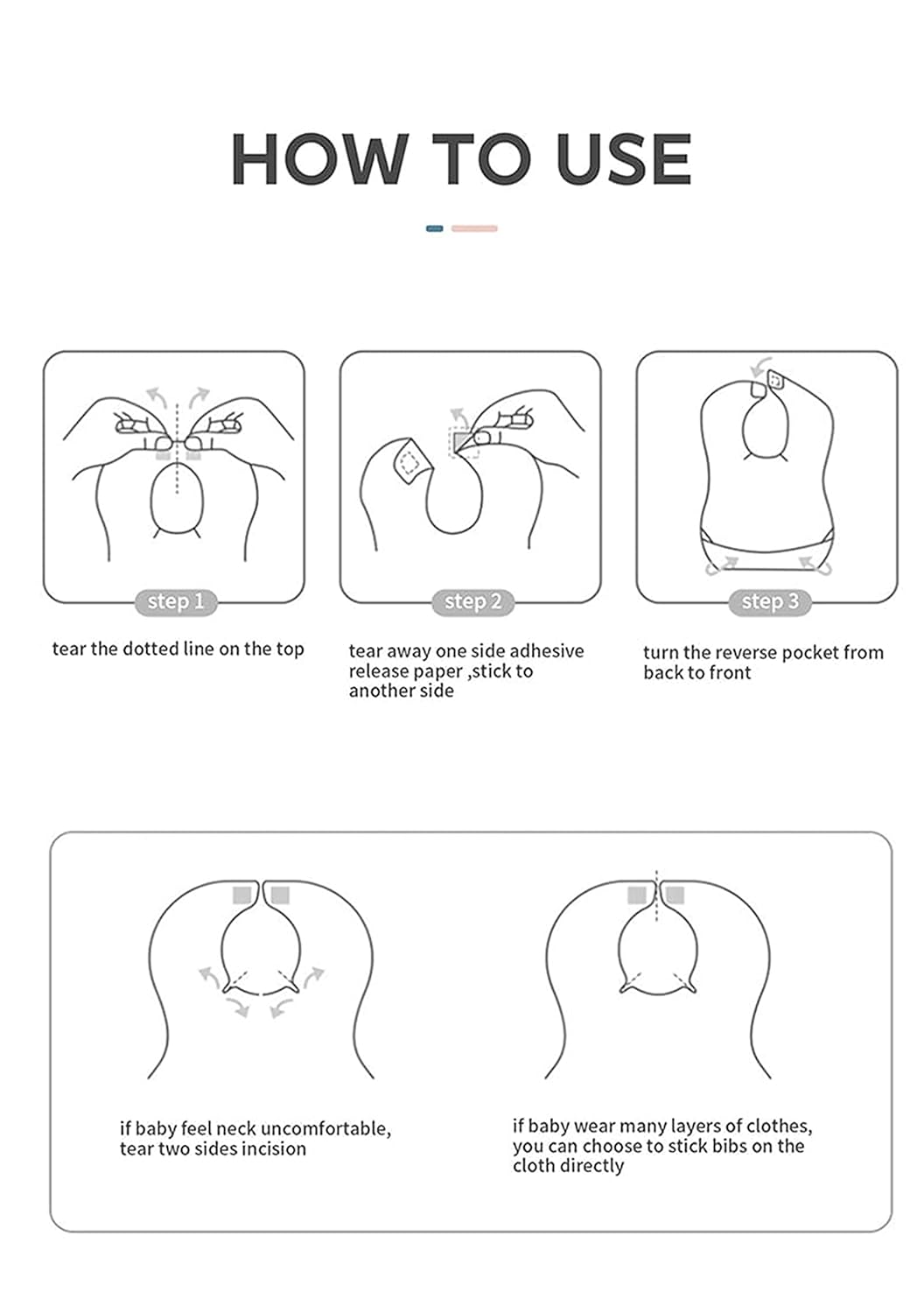 HOW TO USE

step 1

tear the dotted line on the top

step 2

tear away one side adhesive release paper ,stick to another side

step 3

turn the reverse pocket from back to front

if baby feel neck uncomfortable, tear two sides incision

if baby wear many layers of clothes, you can choose to stick bibs on the cloth directly