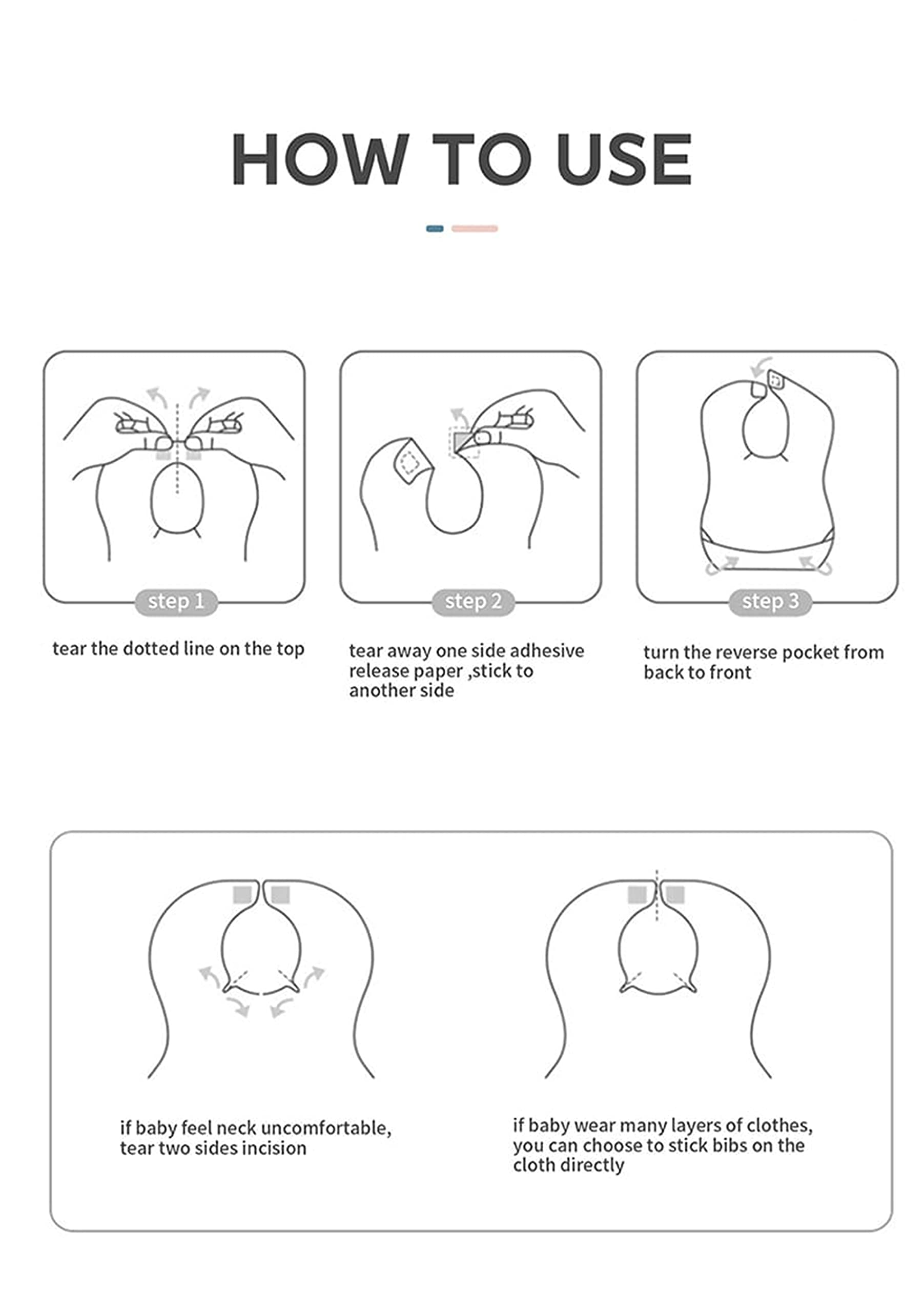 HOW TO USE

step 1

tear the dotted line on the top

step 2

tear away one side adhesive release paper ,stick to another side

step 3

turn the reverse pocket from back to front

if baby feel neck uncomfortable, tear two sides incision

if baby wear many layers of clothes, you can choose to stick bibs on the cloth directly