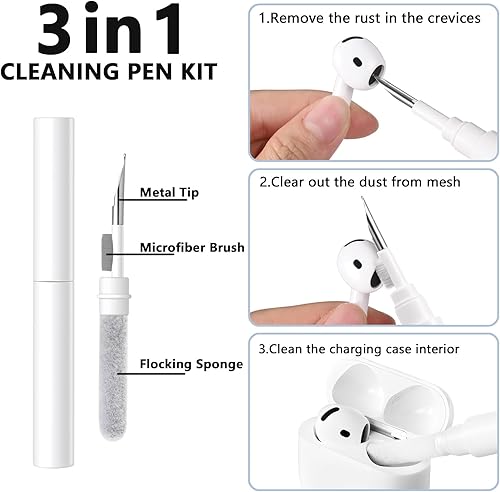 3 in 1
CLEANING PEN KIT

Metal Tip

Microfiber Brush

Flocking Sponge

1.Remove the rust in the crevices

2.Clear out the dust from mesh

3.Clean the charging case interior