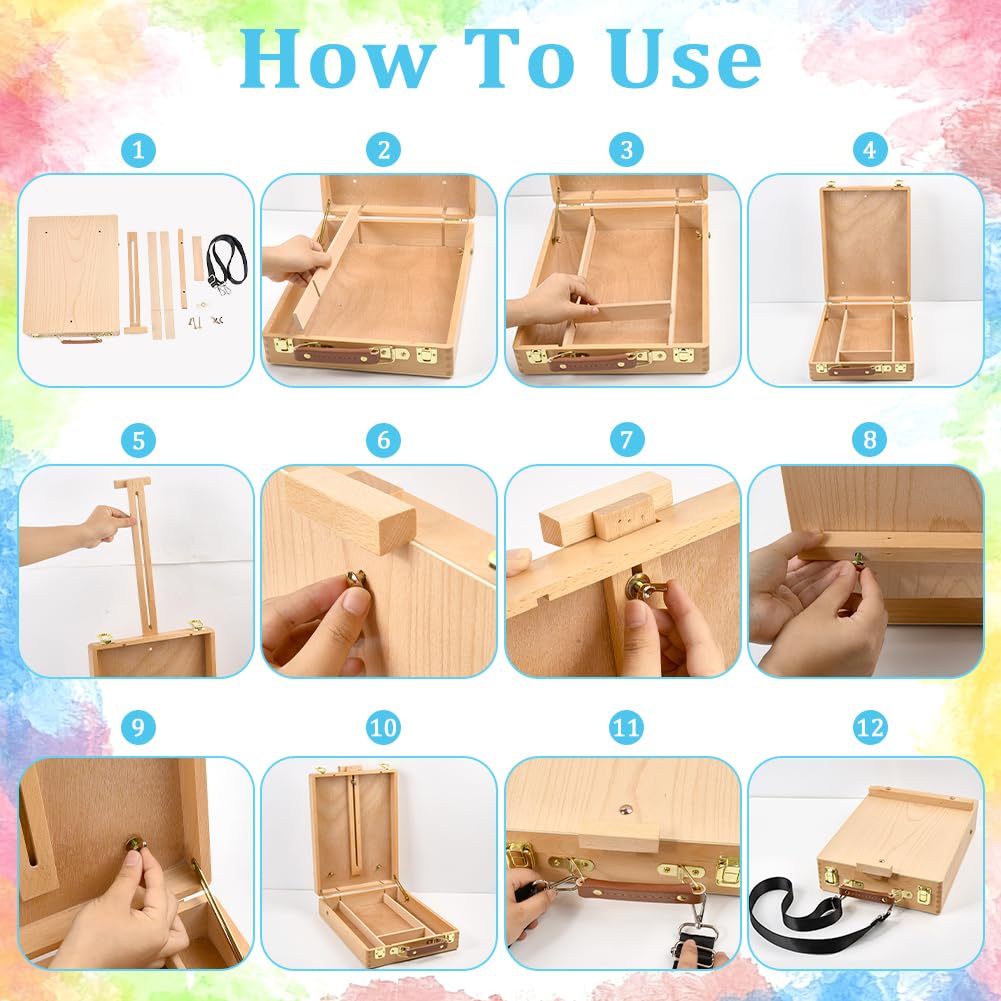 How To Use

1

2

3

4

5

6

7

8

9

10

11

12