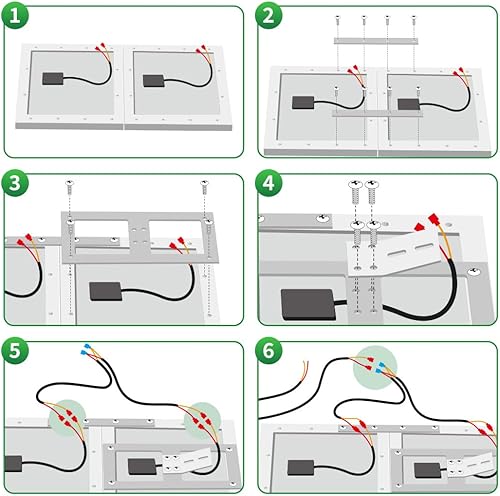 1

2

3

4

5

6