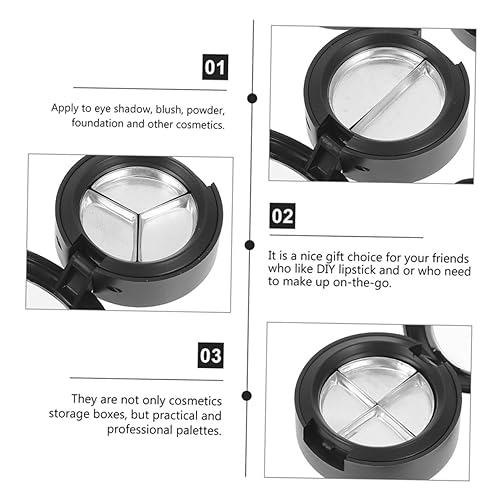 01

Apply to eye shadow, blush, powder, foundation and other cosmetics.

02

It is a nice gift choice for your friends who like DIY lipstick and or who need to make up on-the-go.

03

They are not only cosmetics storage boxes, but practical and professional palettes.