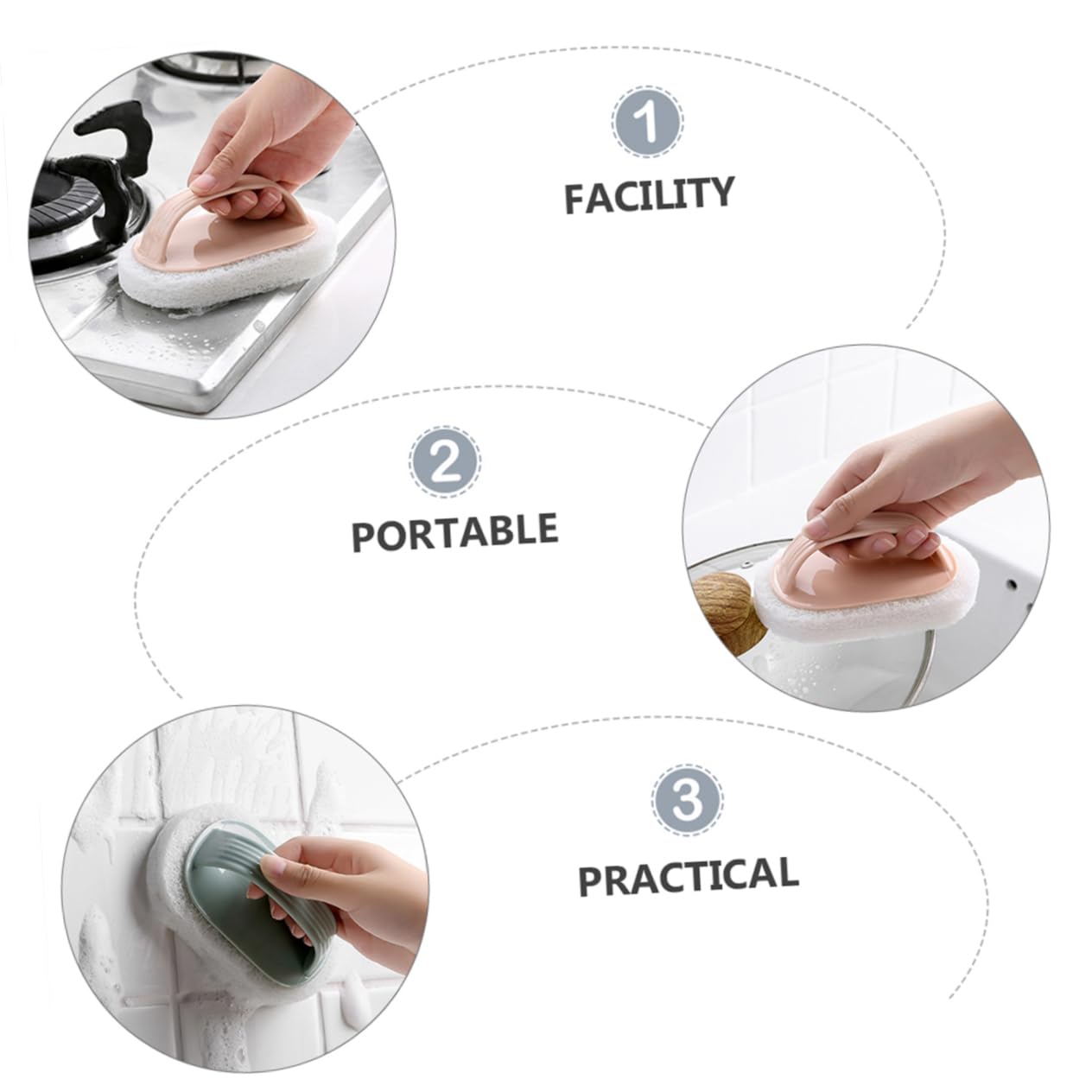 1
FACILITY

2
PORTABLE

3
PRACTICAL