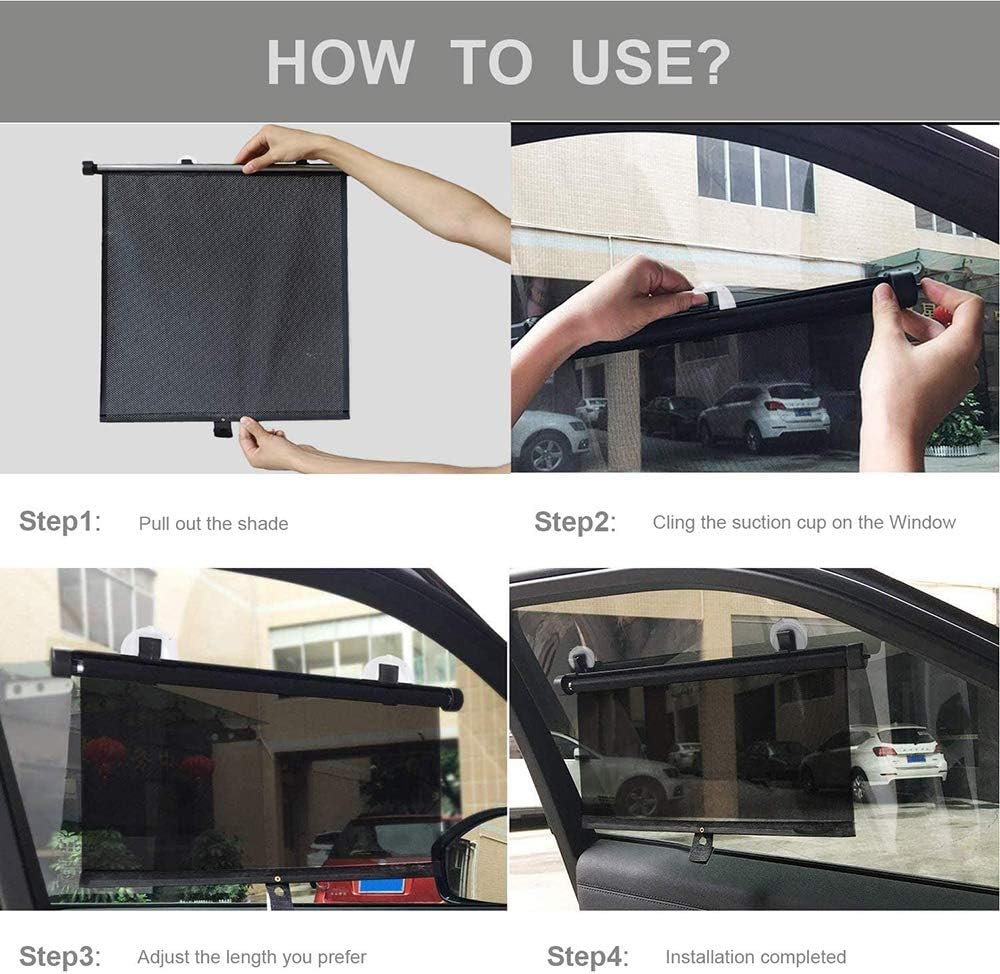 HOW TO USE?

Step1: Pull out the shade

Step2: Cling the suction cup on the Window

Step3: Adjust the length you prefer

Step4: Installation completed