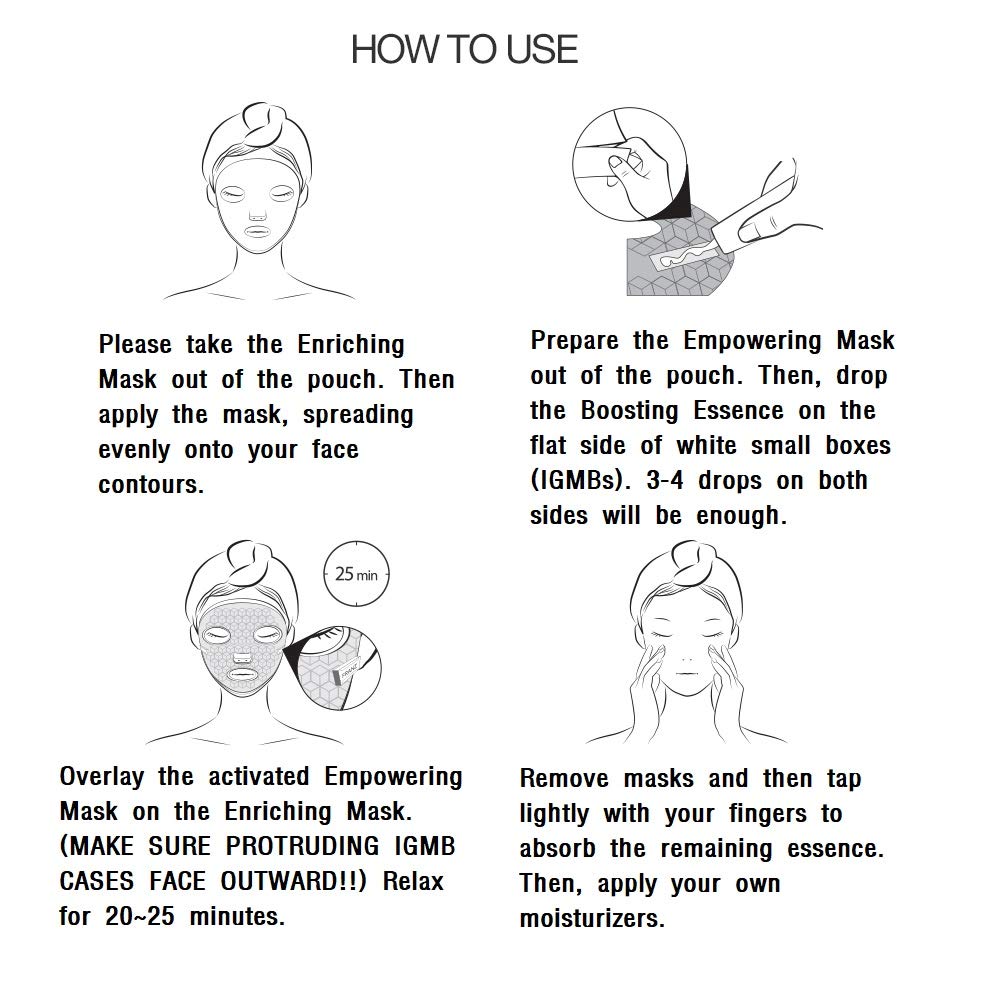 HOW TO USE

Please take the Enriching Mask out of the pouch. Then apply the mask, spreading evenly onto your face contours.

Prepare the Empowering Mask out of the pouch. Then, drop the Boosting Essence on the flat side of white small boxes (IGMBs). 3-4 drops on both sides will be enough.

25 min

Overlay the activated Empowering Mask on the Enriching Mask. (MAKE SURE PROTRUDING IGMB CASES FACE OUTWARD!!) Relax for 20~25 minutes.

Remove masks and then tap lightly with your fingers to absorb the remaining essence. Then, apply your own moisturizers.