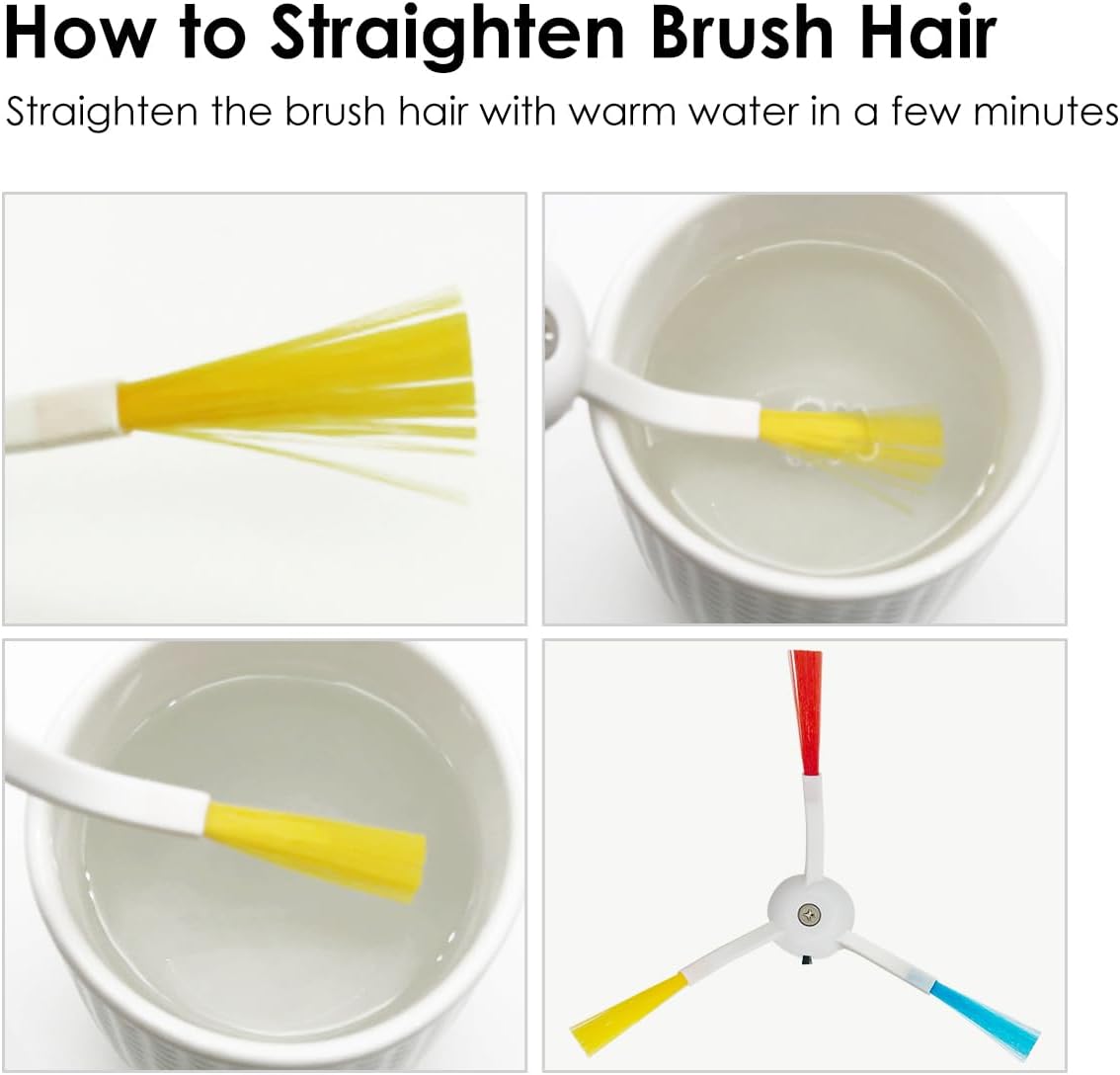 How to Straighten Brush Hair

Straighten the brush hair with warm water in a few minutes