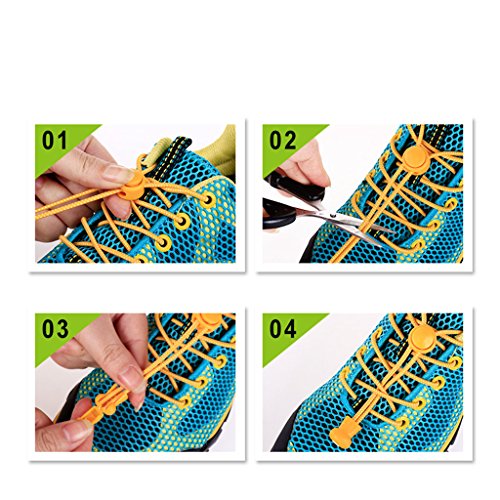 01

02

03

04