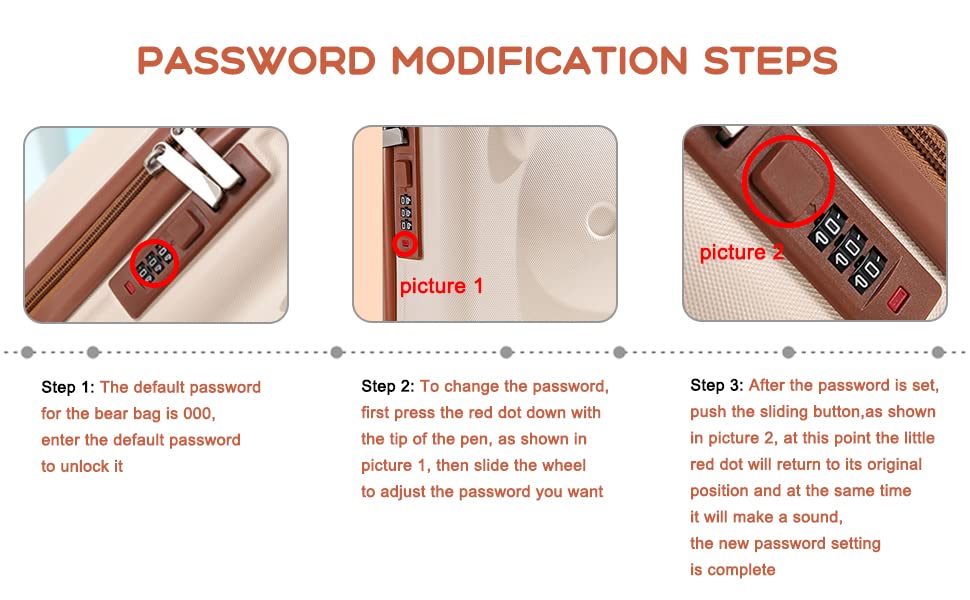 PASSWORD MODIFICATION STEPS

picture 1

picture 2

Step 1: The default password for the bear bag is 000, enter the default password to unlock it

Step 2: To change the password, first press the red dot down with the tip of the pen, as shown in picture 1, then slide the wheel to adjust the password you want

Step 3: After the password is set, push the sliding button,as shown in picture 2, at this point the little red dot will return to its original position and at the same time it will make a sound, the new password setting is complete