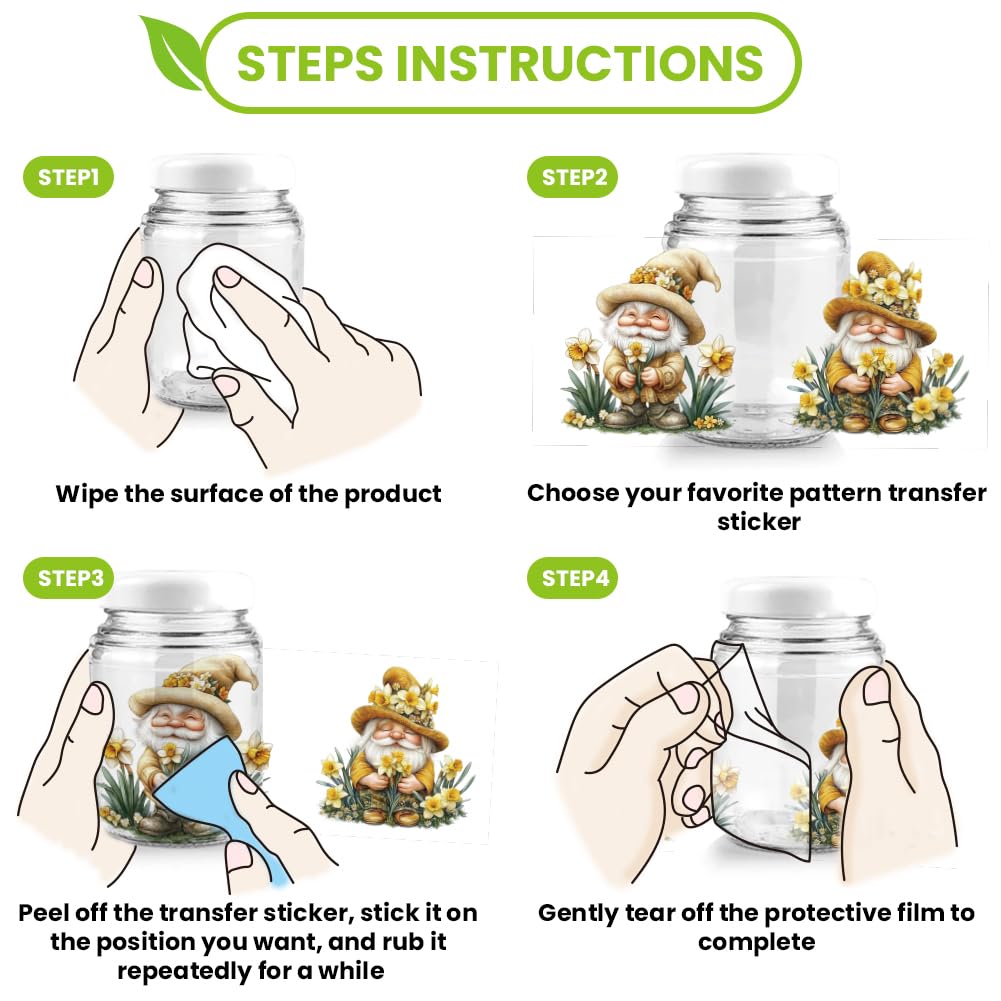 STEPS INSTRUCTIONS

STEP1

Wipe the surface of the product

STEP2

Choose your favorite pattern transfer sticker

STEP3

Peel off the transfer sticker, stick it on the position you want, and rub it repeatedly for a while

STEP4

Gently tear off the protective film to complete