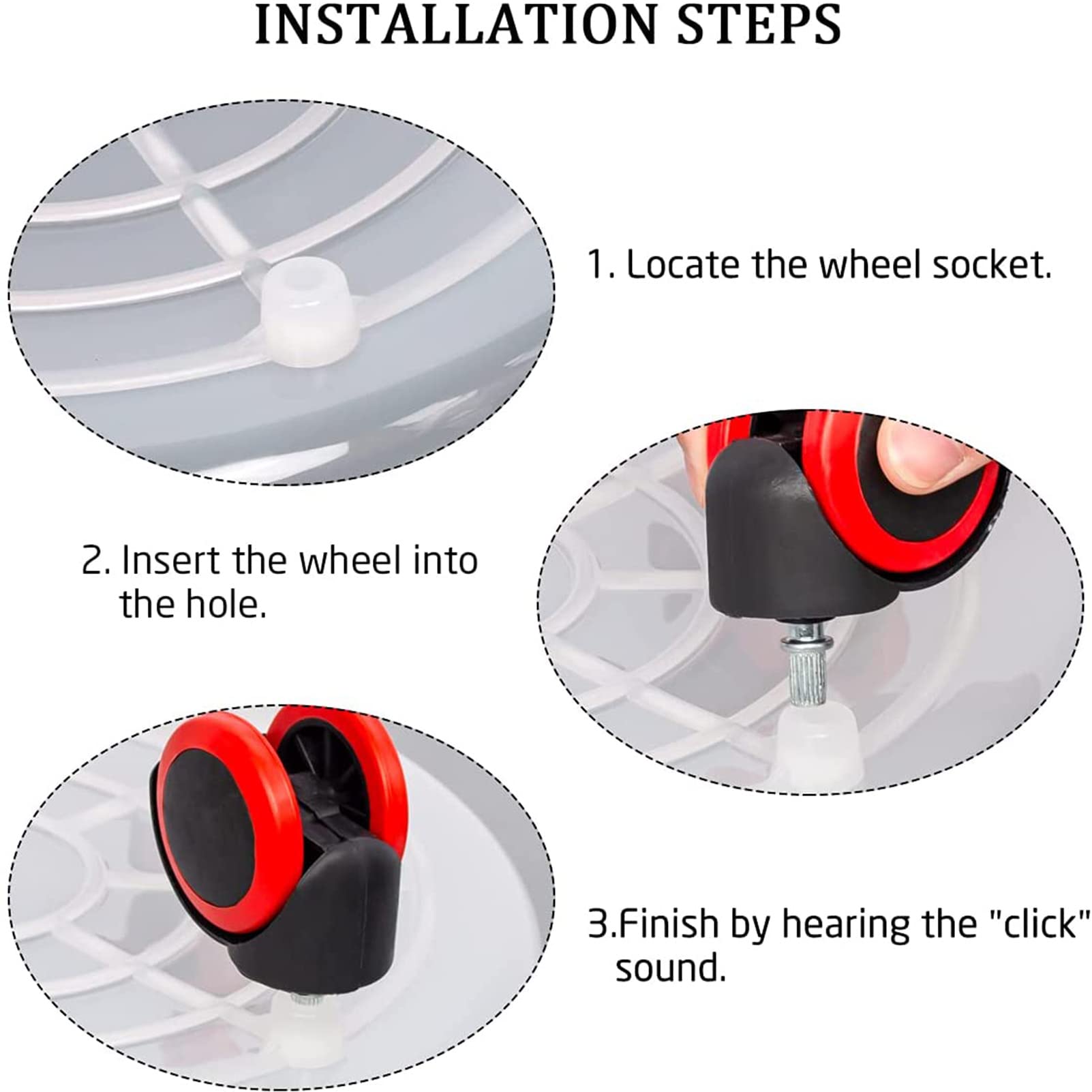 INSTALLATION STEPS

1. Locate the wheel socket.

2. Insert the wheel into the hole.

3.Finish by hearing the "click" sound.