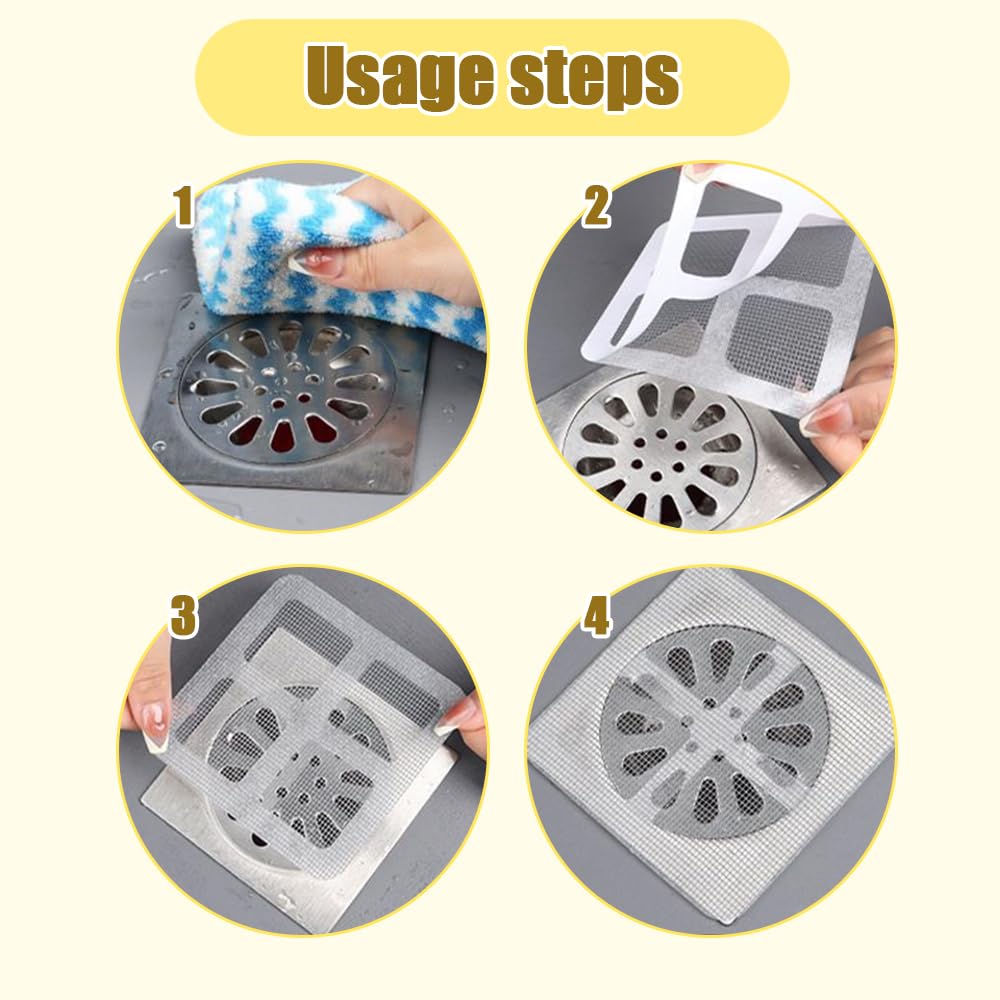 Usage steps

1

2

3

4