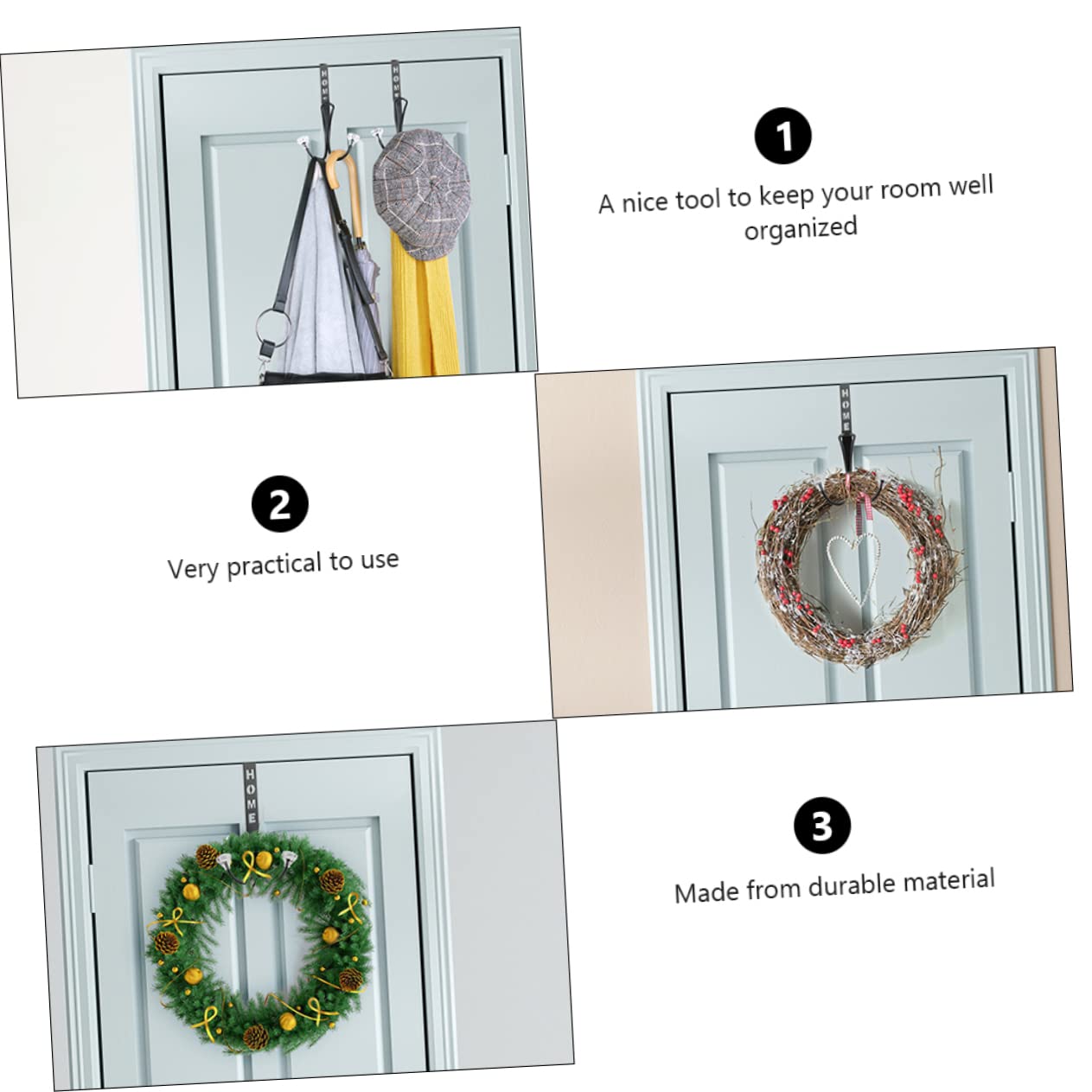 HOME HOME

1

A nice tool to keep your room well organized

2

Very practical to use

HOME

HOME

3

Made from durable material