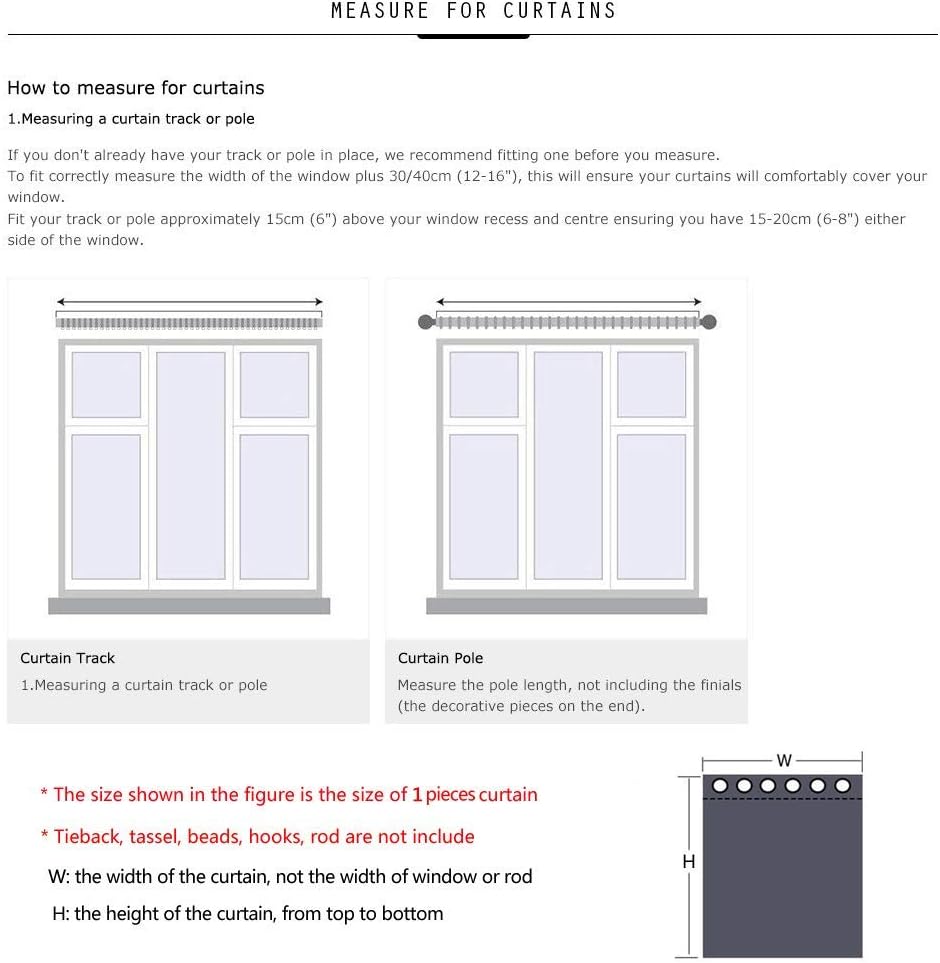 MEASURE FOR CURTAINS

How to measure for curtains

1.Measuring a curtain track or pole

If you don't already have your track or pole in place, we recommend fitting one before you measure.
To fit correctly measure the width of the window plus 30/40cm (12-16"), this will ensure your curtains will comfortably cover your window.
Fit your track or pole approximately 15cm (6") above your window recess and centre ensuring you have 15-20cm (6-8") either side of the window.

Curtain Track

1.Measuring a curtain track or pole

Curtain Pole

Measure the pole length, not including the finials (the decorative pieces on the end).

* The size shown in the figure is the size of 1 pieces curtain

* Tieback, tassel, beads, hooks, rod are not include

W: the width of the curtain, not the width of window or rod

H: the height of the curtain, from top to bottom

W

H