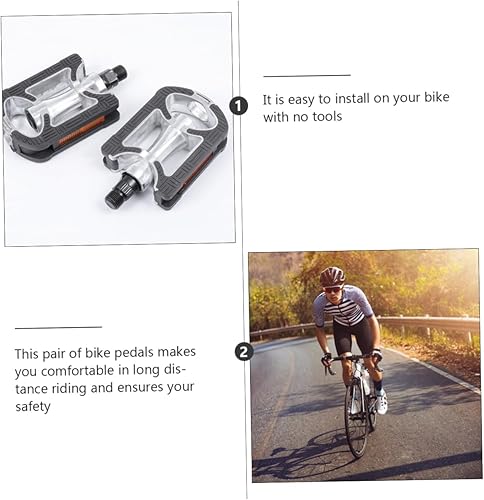 1

It is easy to install on your bike with no tools

2

This pair of bike pedals makes you comfortable in long distance riding and ensures your safety