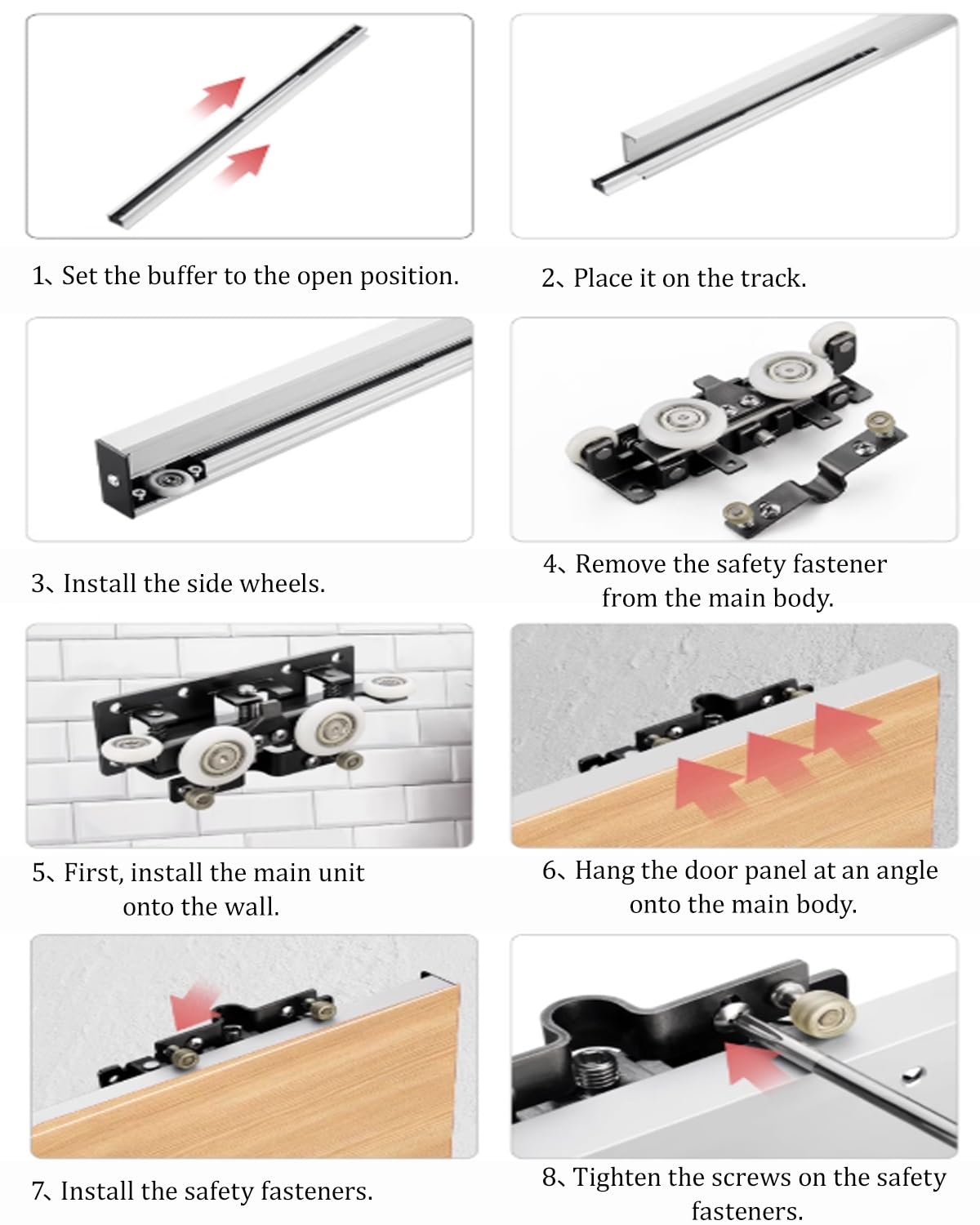 1、Set the buffer to the open position.

2、Place it on the track.

3、Install the side wheels.

4、Remove the safety fastener from the main body.

5、First, install the main unit onto the wall.

6、Hang the door panel at an angle onto the main body.

7、Install the safety fasteners.

8、Tighten the screws on the safety fasteners.