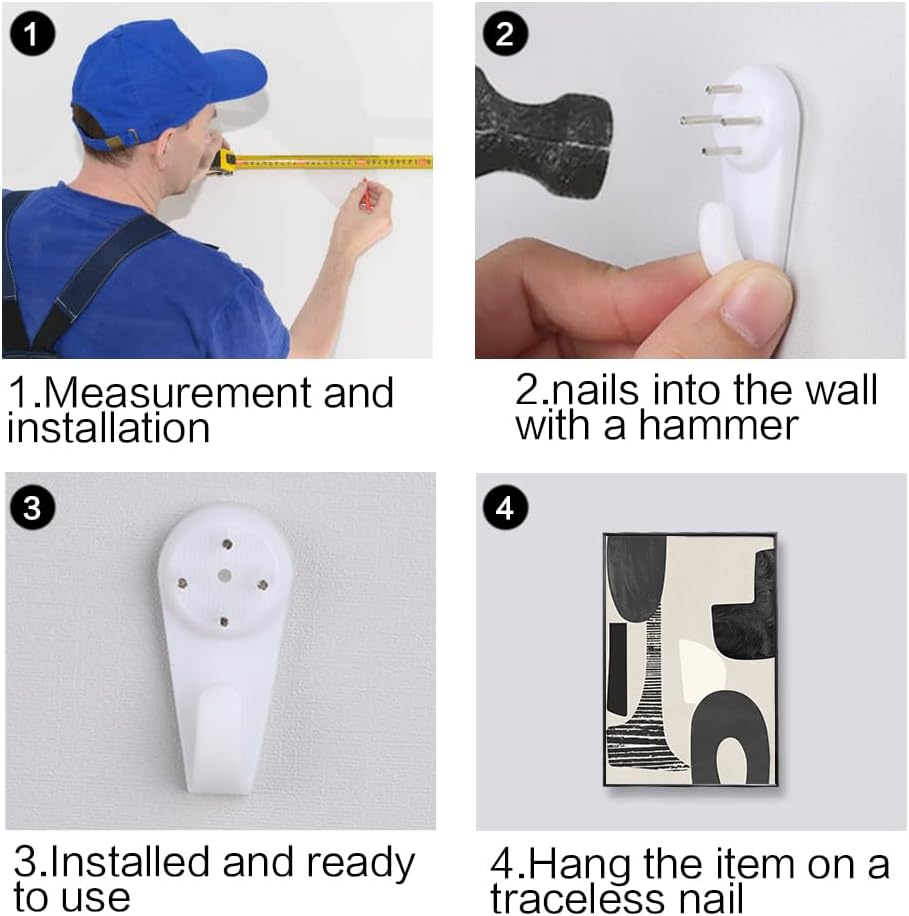 1

1.Measurement and installation

2

2.nails into the wall with a hammer

3

3.Installed and ready to use

4

4.Hang the item on a traceless nail