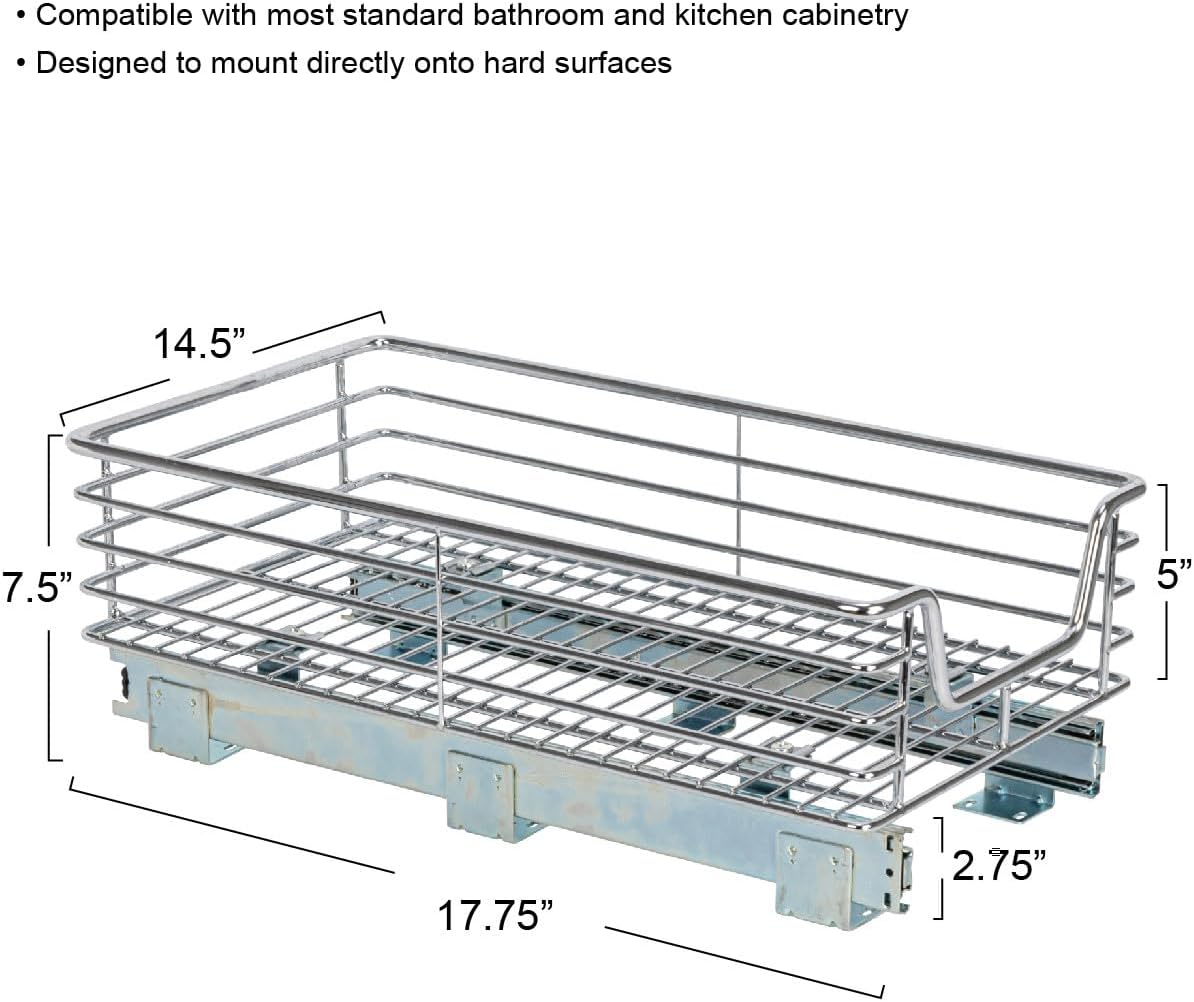 • Compatible with most standard bathroom and kitchen cabinetry
• Designed to mount directly onto hard surfaces

14.5”
7.5”
5”
2.75”
17.75”