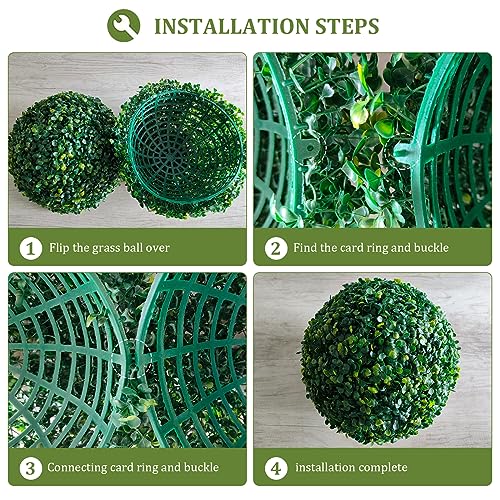 INSTALLATION STEPS

1 Flip the grass ball over

2 Find the card ring and buckle

3 Connecting card ring and buckle

4 installation complete