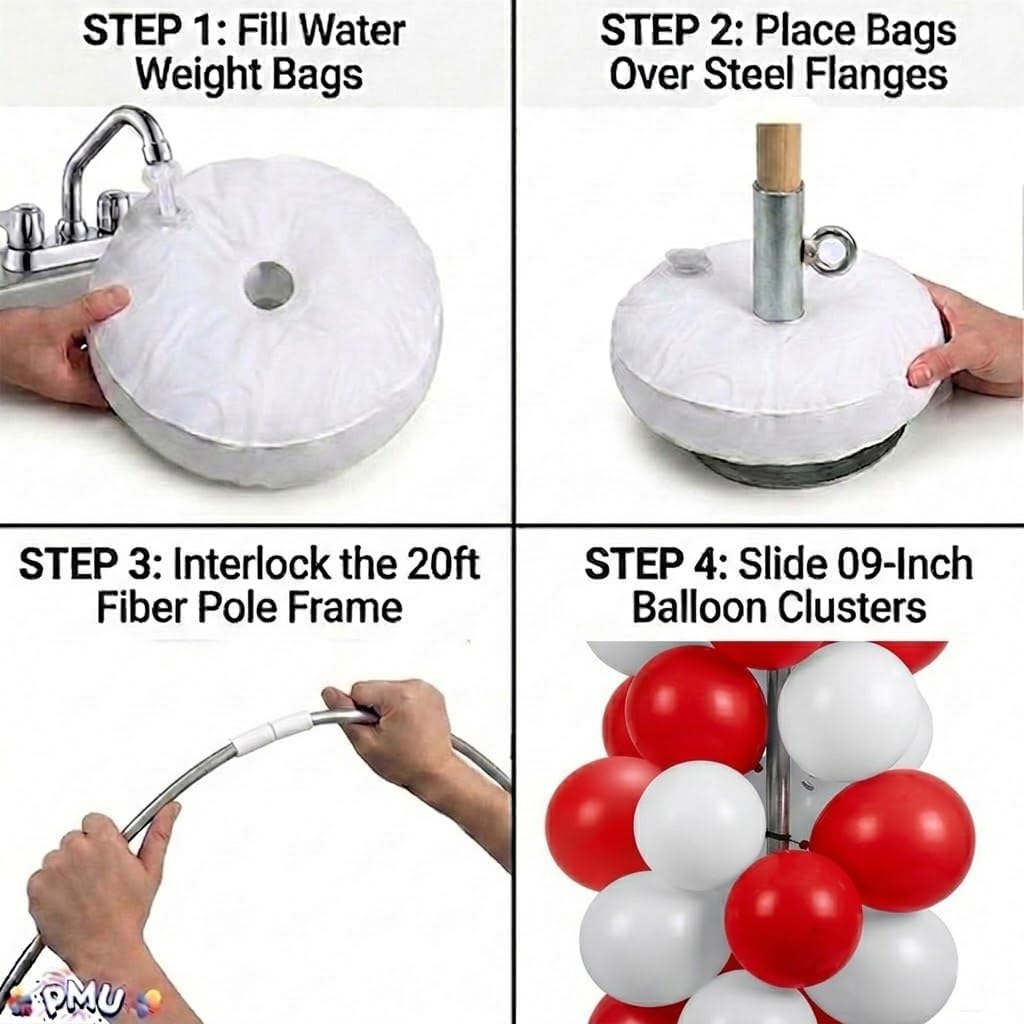 STEP 1: Fill Water Weight Bags

STEP 2: Place Bags Over Steel Flanges

STEP 3: Interlock the 20ft Fiber Pole Frame

STEP 4: Slide 09-Inch Balloon Clusters

PMU