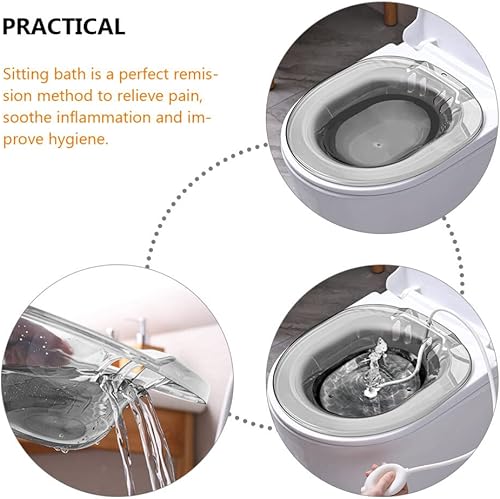 PRACTICAL

Sitting bath is a perfect remission method to relieve pain, soothe inflammation and improve hygiene.