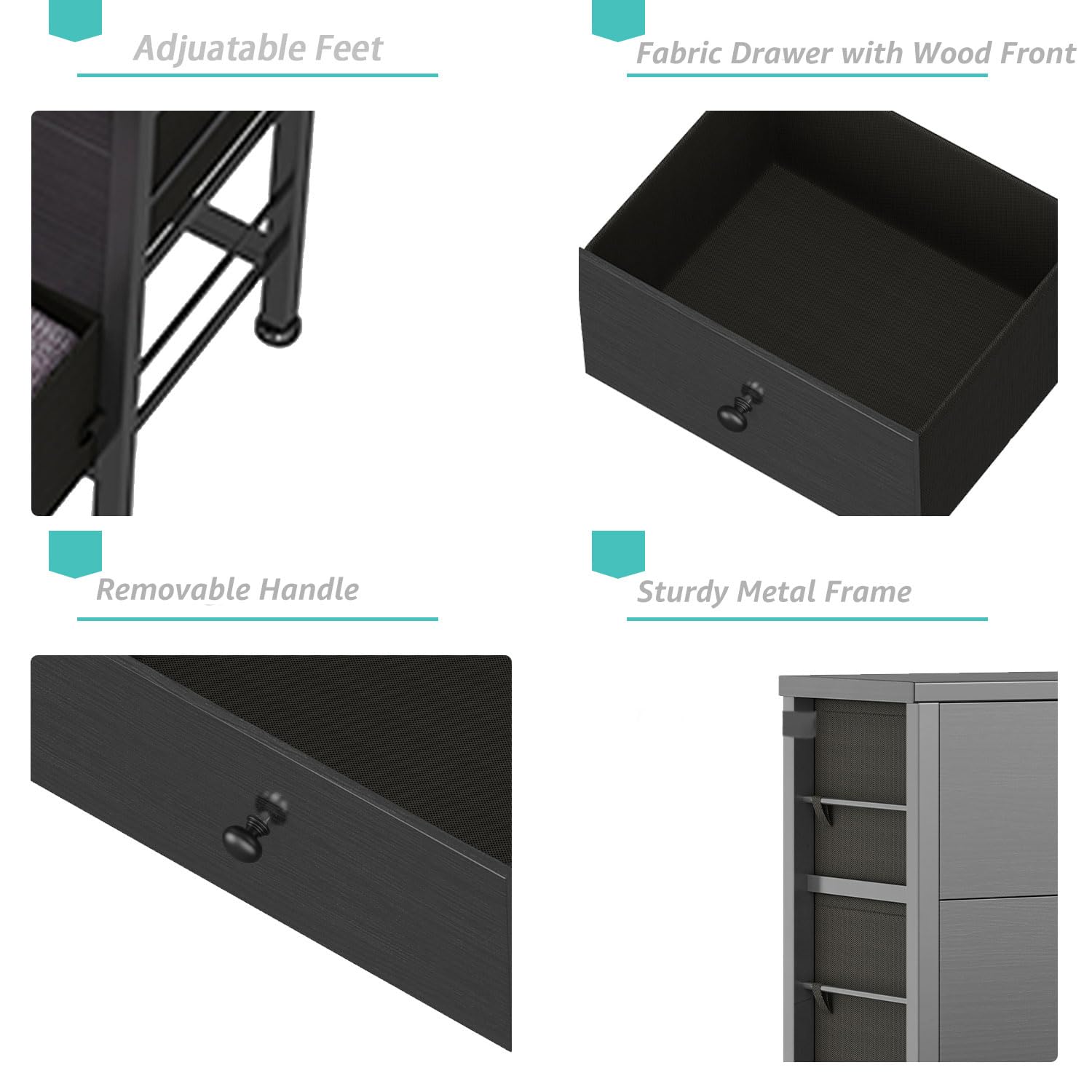 Adjuatable Feet

Fabric Drawer with Wood Front

Removable Handle

Sturdy Metal Frame