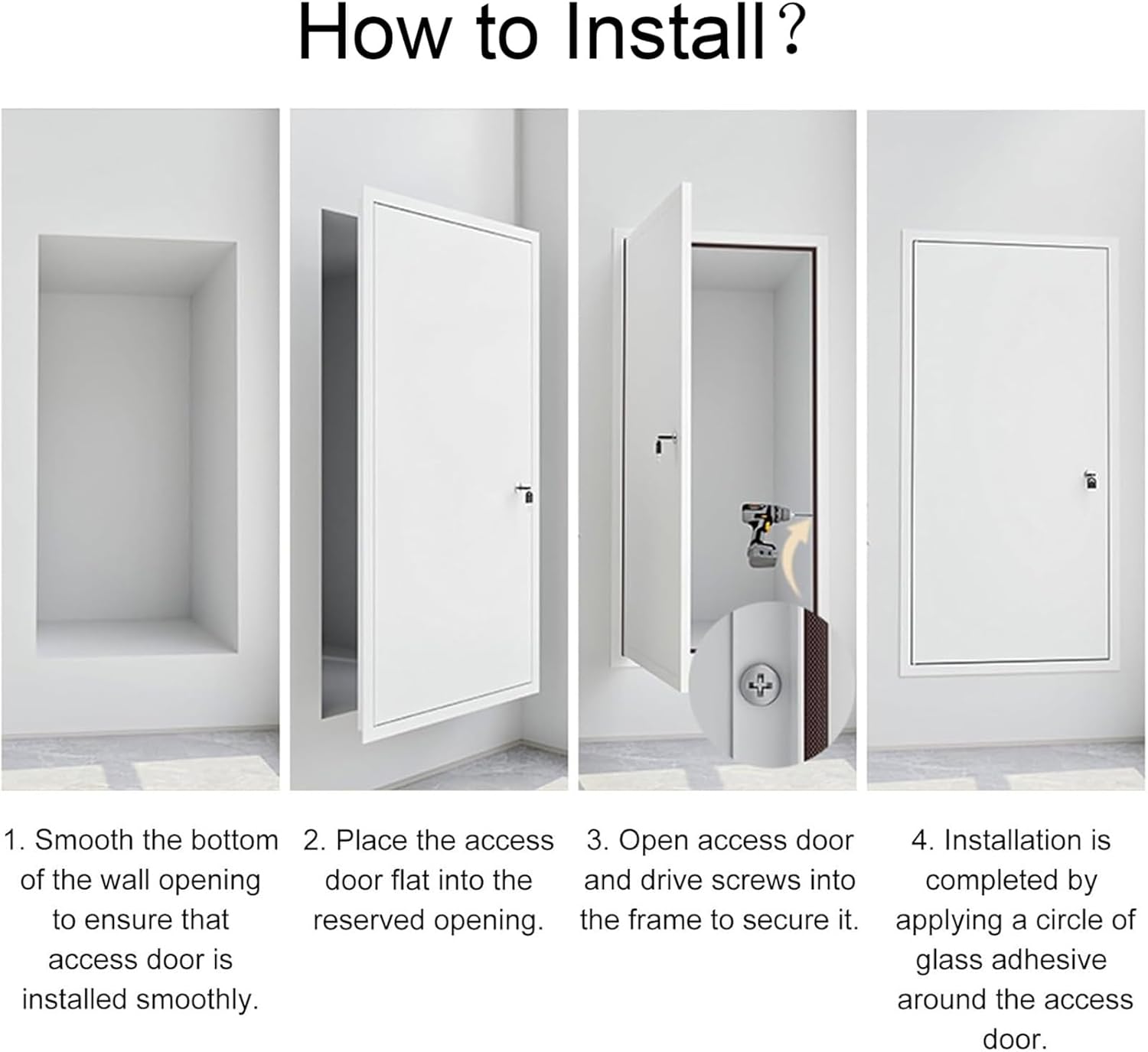 How to Install?

1. Smooth the bottom of the wall opening to ensure that access door is installed smoothly.

2. Place the access door flat into the reserved opening.

3. Open access door and drive screws into the frame to secure it.

4. Installation is completed by applying a circle of glass adhesive around the access door.