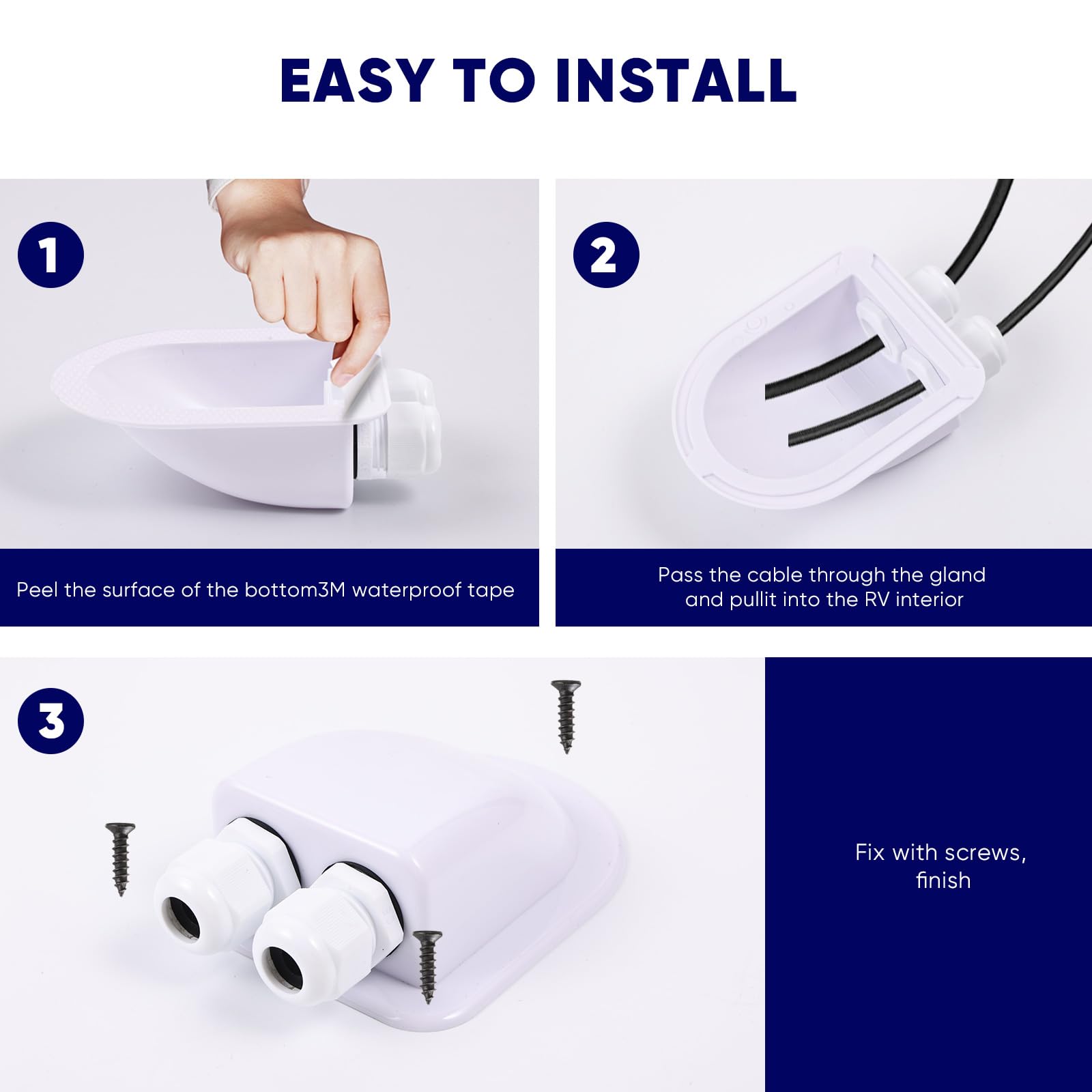 EASY TO INSTALL

1

Peel the surface of the bottom3M waterproof tape

2

Pass the cable through the gland and pullit into the RV interior

3

Fix with screws, finish