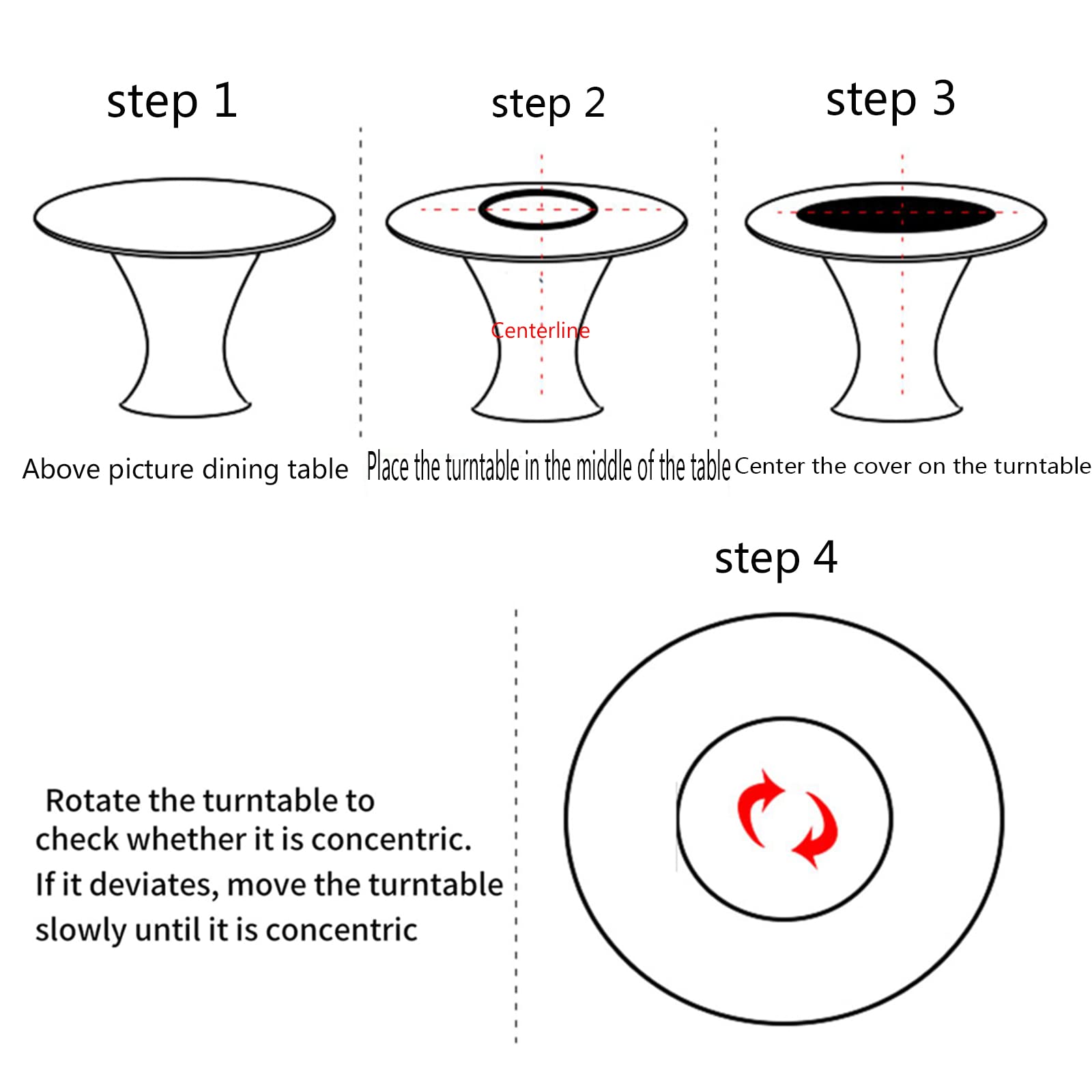 step 1

Above picture dining table

step 2

Centerline

Place the turntable in the middle of the table

step 3

Center the cover on the turntable

step 4

Rotate the turntable to check whether it is concentric. If it deviates, move the turntable slowly until it is concentric