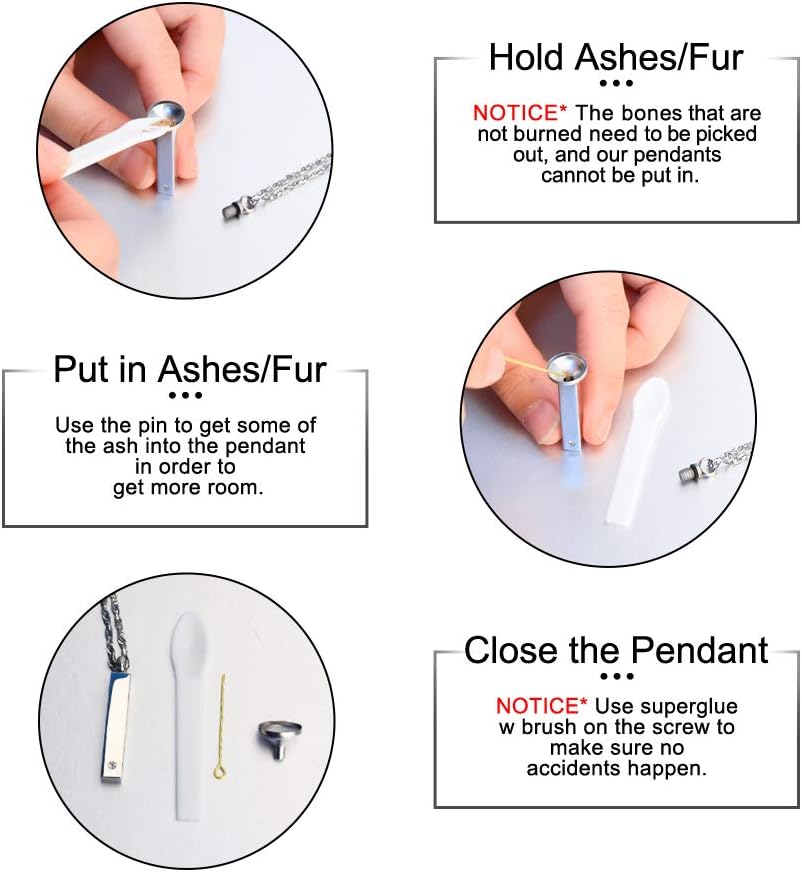 Hold Ashes/Fur

•••

NOTICE* The bones that are not burned need to be picked out, and our pendants cannot be put in.

Put in Ashes/Fur

•••

Use the pin to get some of the ash into the pendant in order to get more room.

Close the Pendant

•••

NOTICE* Use superglue w brush on the screw to make sure no accidents happen.