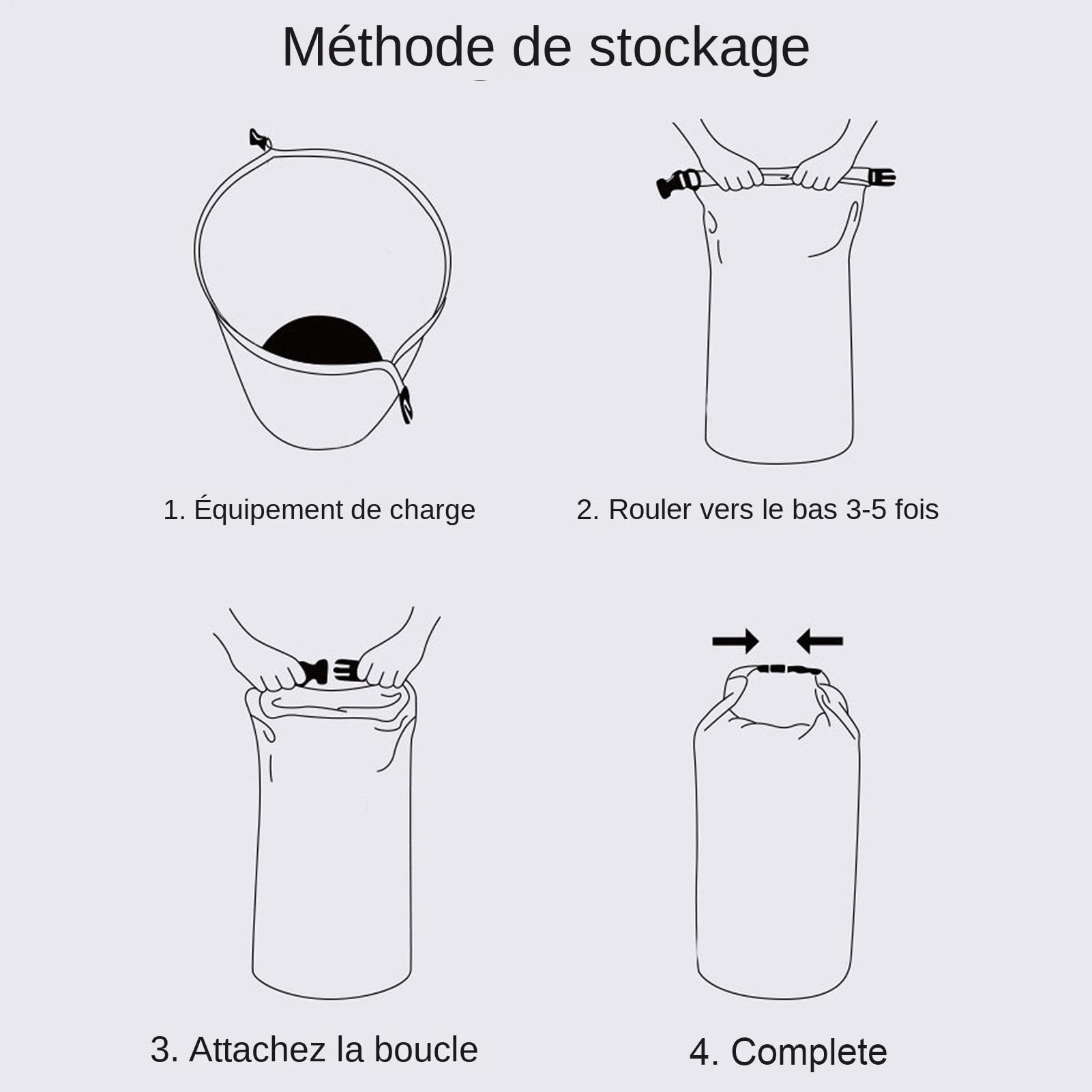 Méthode de stockage

1. Équipement de charge

2. Rouler vers le bas 3-5 fois

3. Attachez la boucle

4. Complete