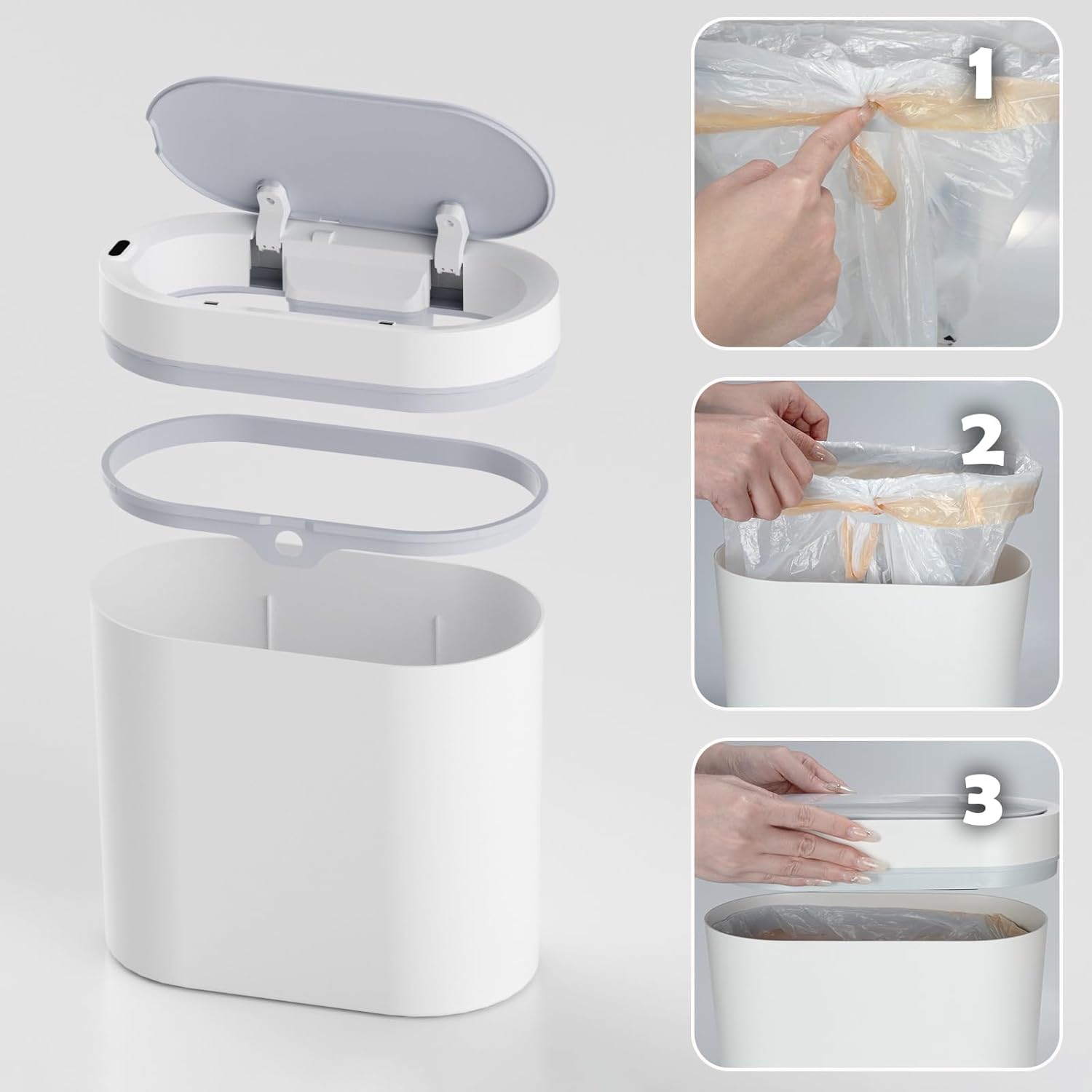 1

2

3