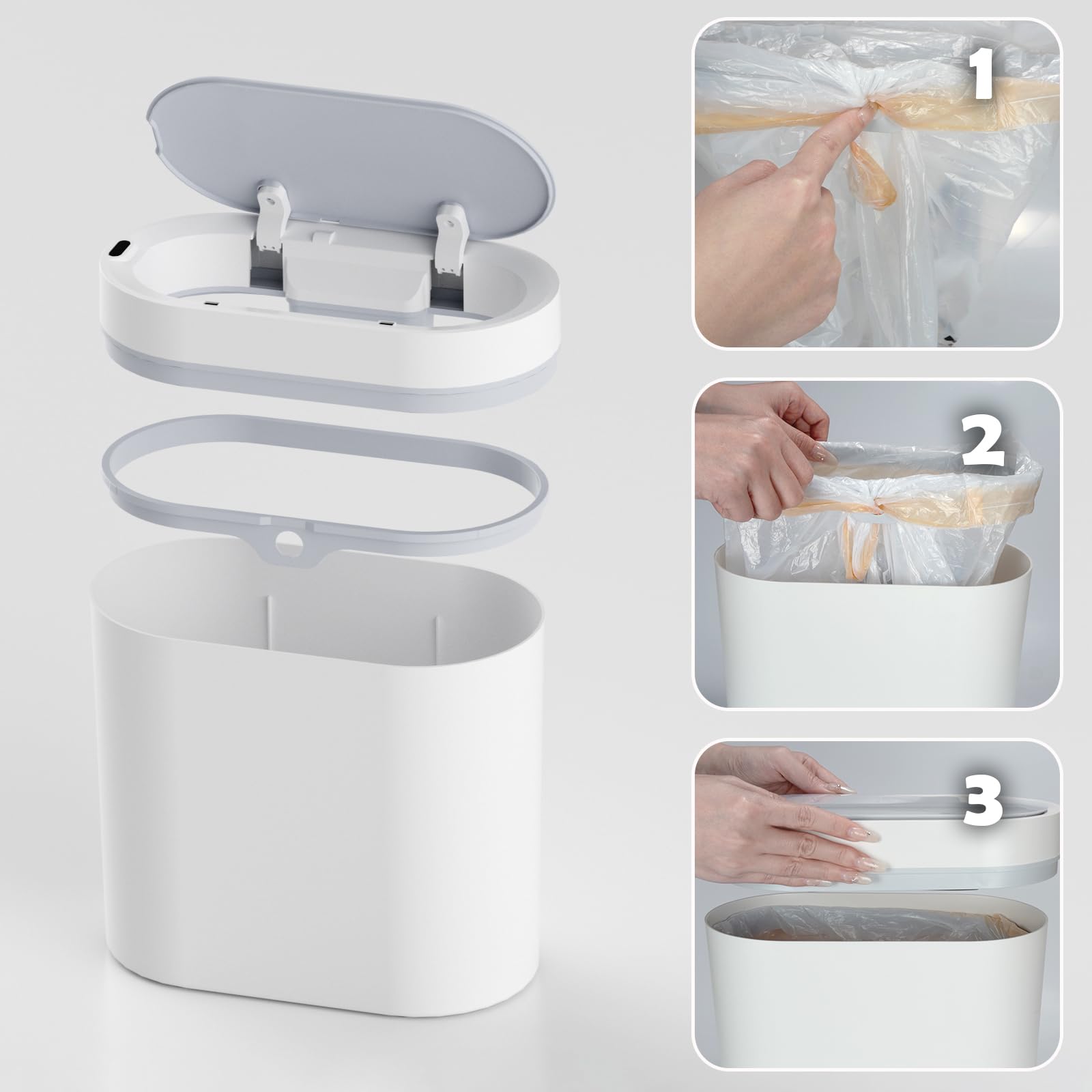 1

2

3