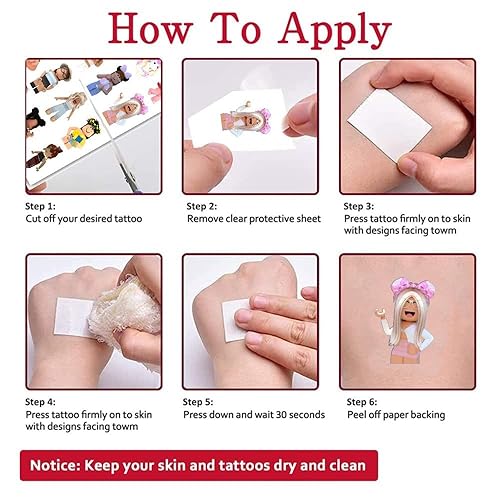 How To Apply

Step 1:
Cut off your desired tattoo

Step 2:
Remove clear protective sheet

Step 3:
Press tattoo firmly on to skin with designs facing towm

Step 4:
Press tattoo firmly on to skin with designs facing towm

Step 5:
Press down and wait 30 seconds

Step 6:
Peel off paper backing

Notice: Keep your skin and tattoos dry and clean