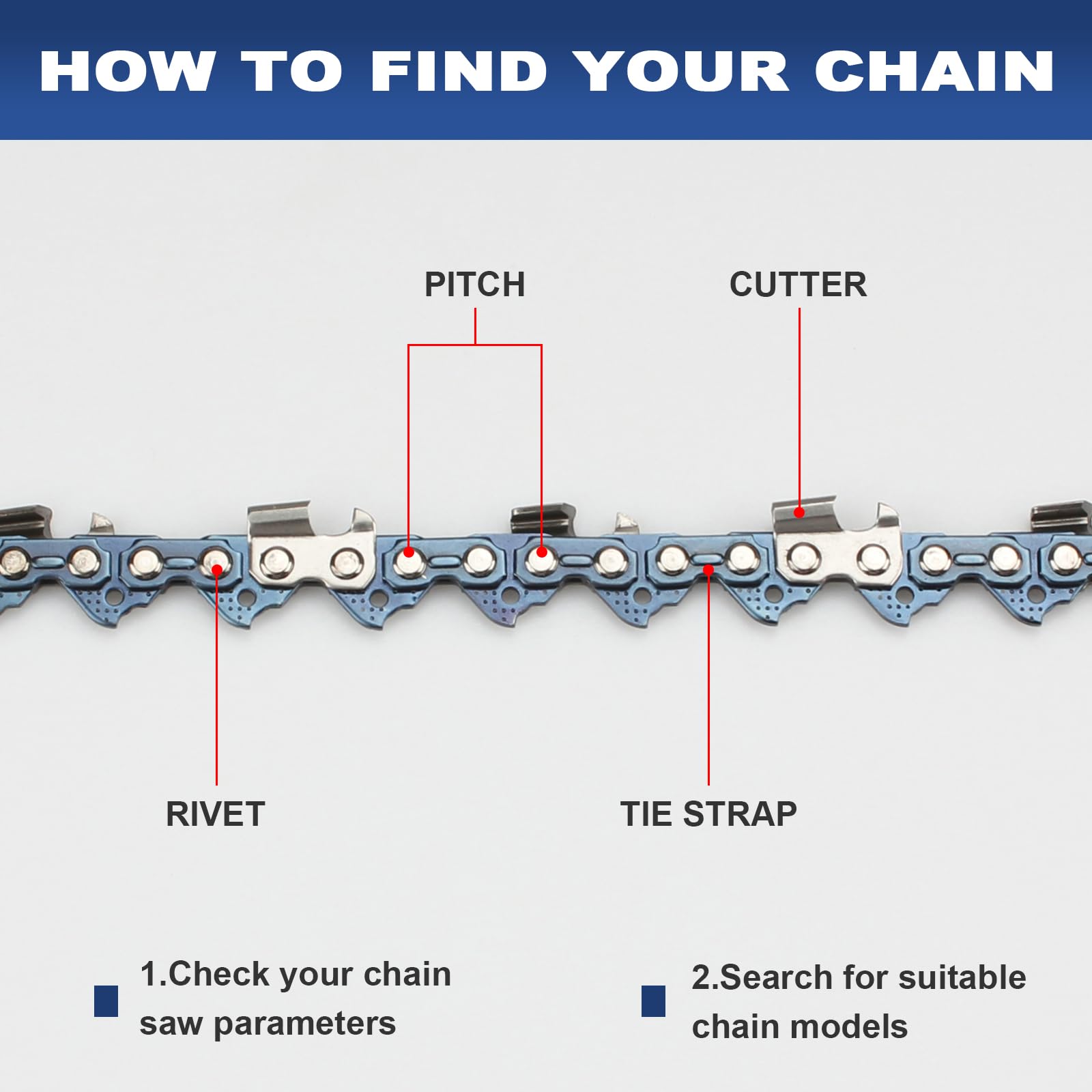 HOW TO FIND YOUR CHAIN

PITCH

CUTTER

RIVET

TIE STRAP

1.Check your chain saw parameters

2.Search for suitable chain models