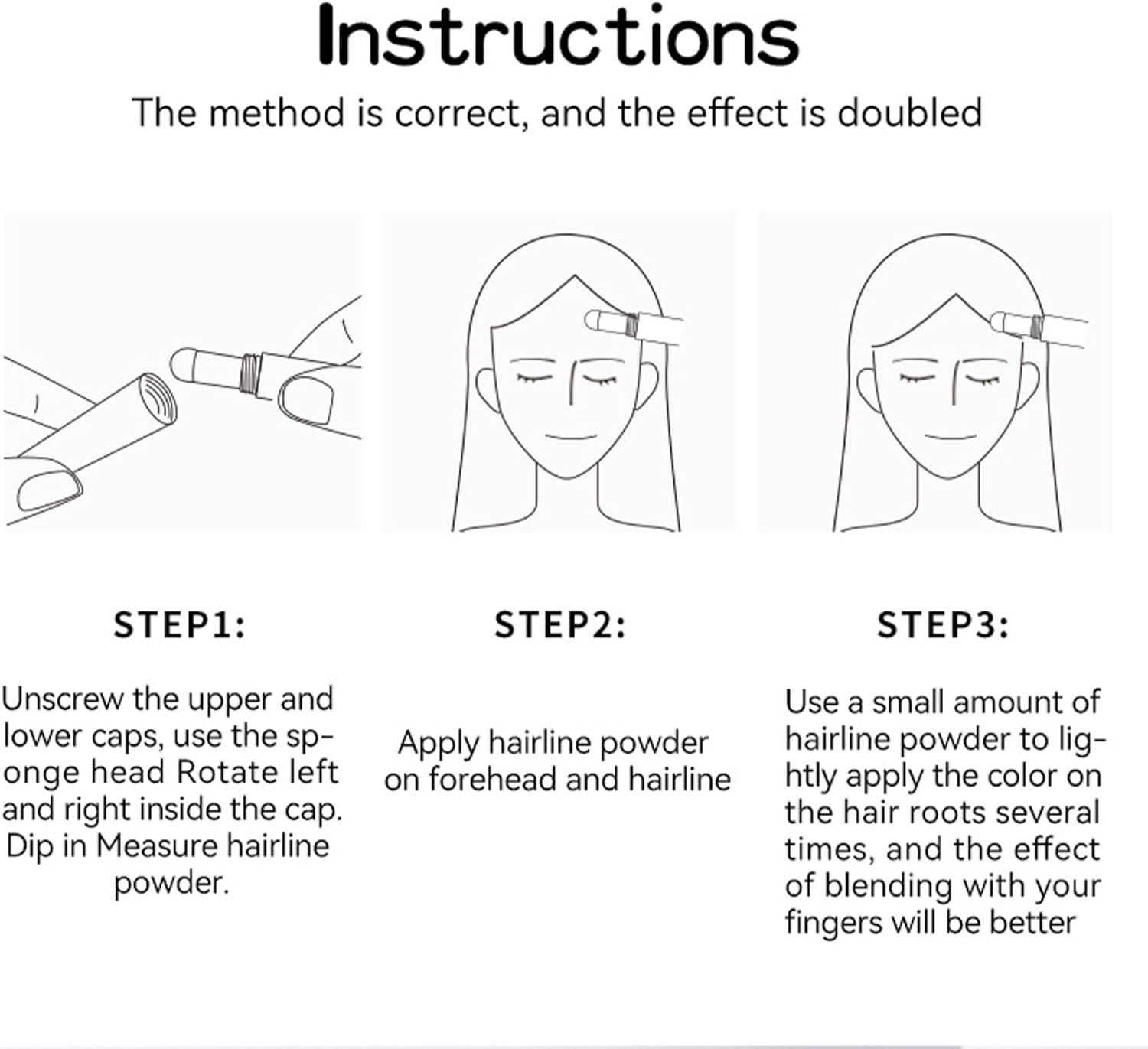 Instructions

The method is correct, and the effect is doubled

STEP1:

Unscrew the upper and lower caps, use the sponge head Rotate left and right inside the cap. Dip in Measure hairline powder.

STEP2:

Apply hairline powder on forehead and hairline

STEP3:

Use a small amount of hairline powder to lightly apply the color on the hair roots several times, and the effect of blending with your fingers will be better