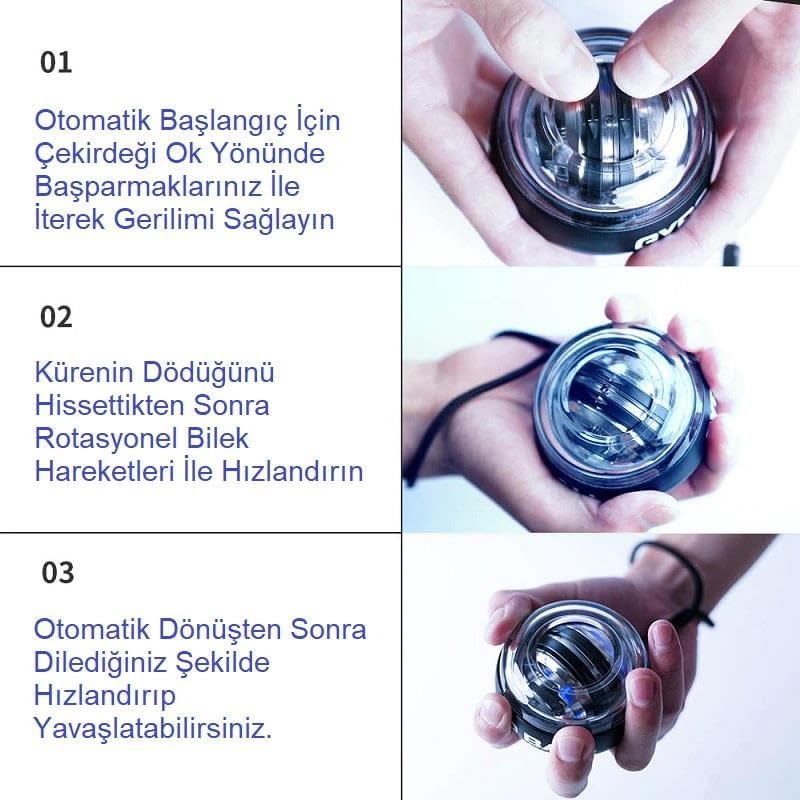 01

Otomatik Başlangıç İçin Çekirdeği Ok Yönünde Başparmaklarınız İle İterek Gerilimi Sağlayın

02

Kürenin Dödüğünü Hissettikten Sonra Rotasyonel Bilek Hareketleri İle Hızlandırın

03

Otomatik Dönüşten Sonra Dilediğiniz Şekilde Hızlandırıp Yavaşlatabilirsiniz.