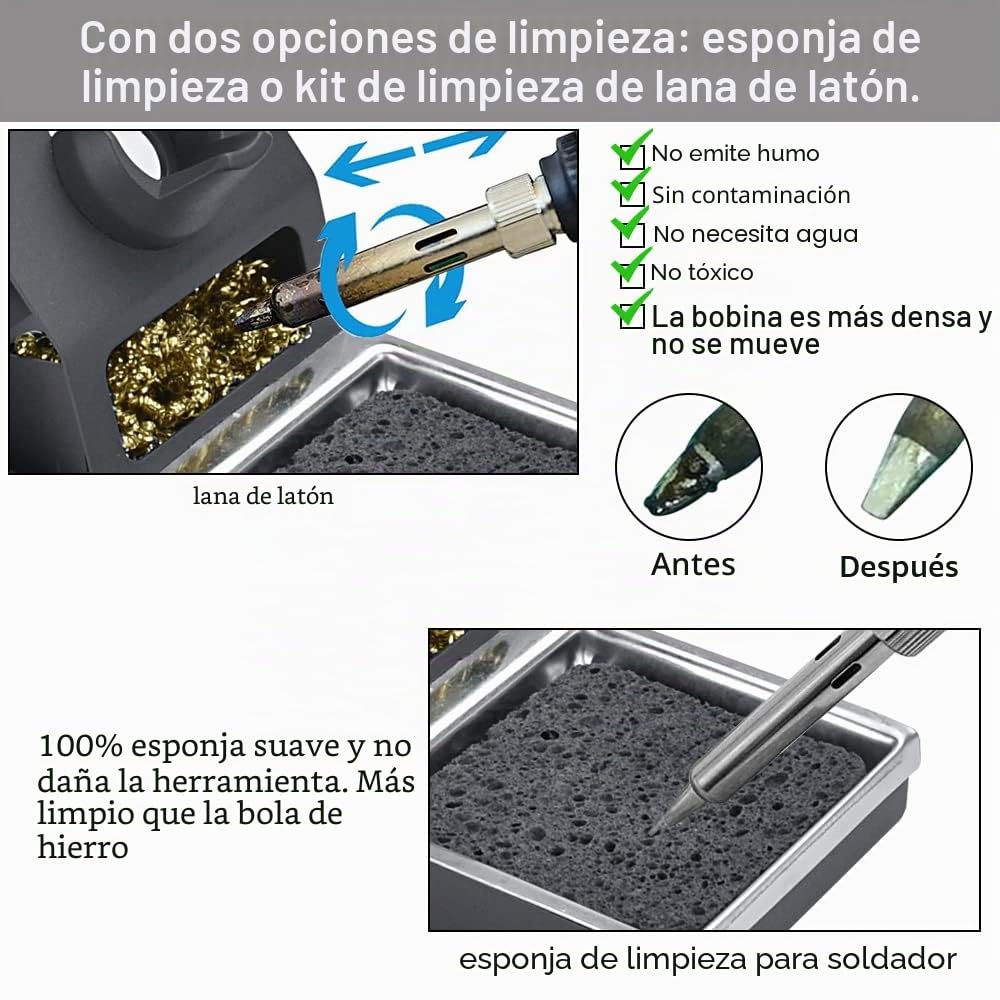 Con dos opciones de limpieza: esponja de limpieza o kit de limpieza de lana de latón.

No emite humo
Sin contaminación
No necesita agua
No tóxico
La bobina es más densa y no se mueve

lana de latón

Antes
Después

100% esponja suave y no daña la herramienta. Más limpio que la bola de hierro

esponja de limpieza para soldador