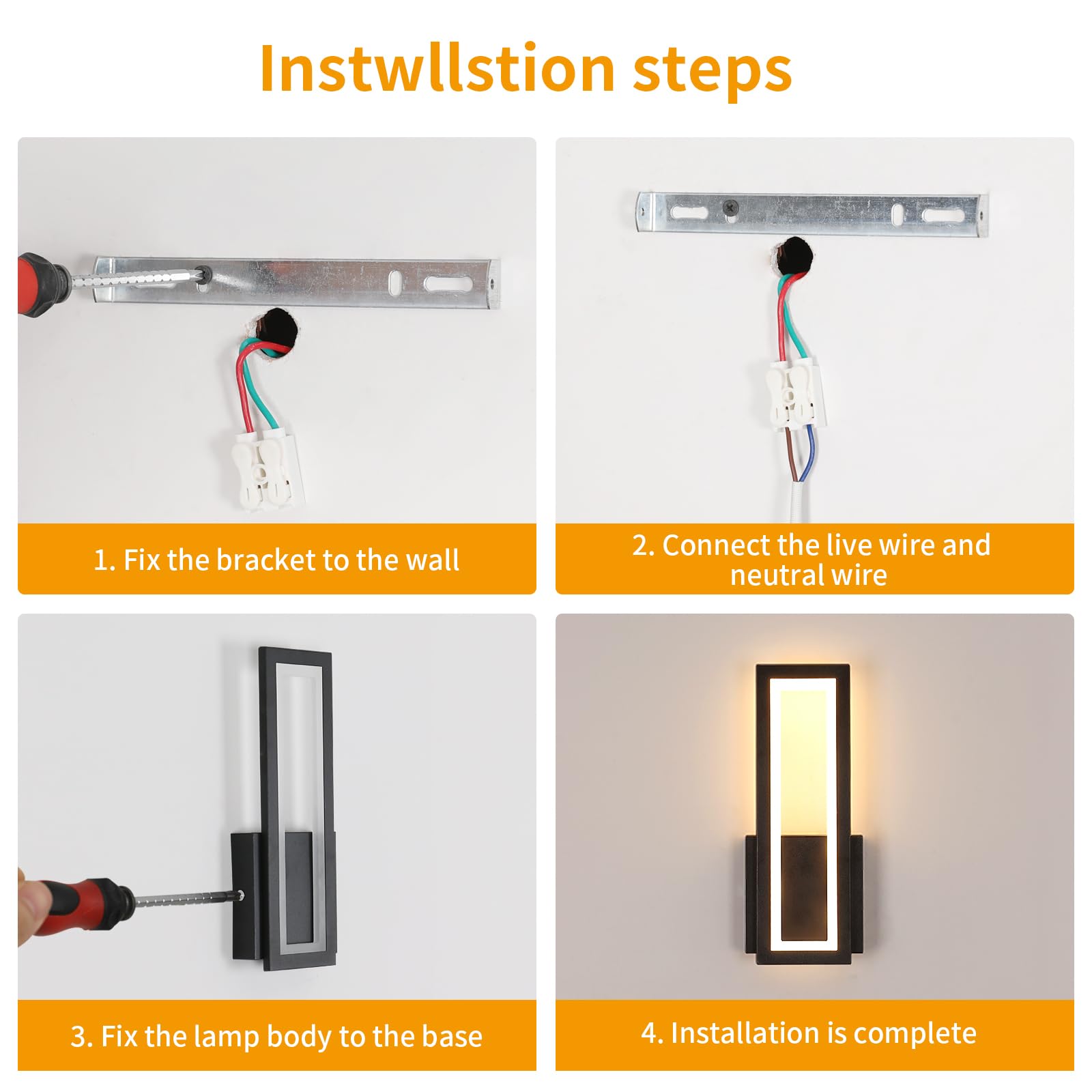 Instwllstion steps

1. Fix the bracket to the wall

2. Connect the live wire and neutral wire

3. Fix the lamp body to the base

4. Installation is complete