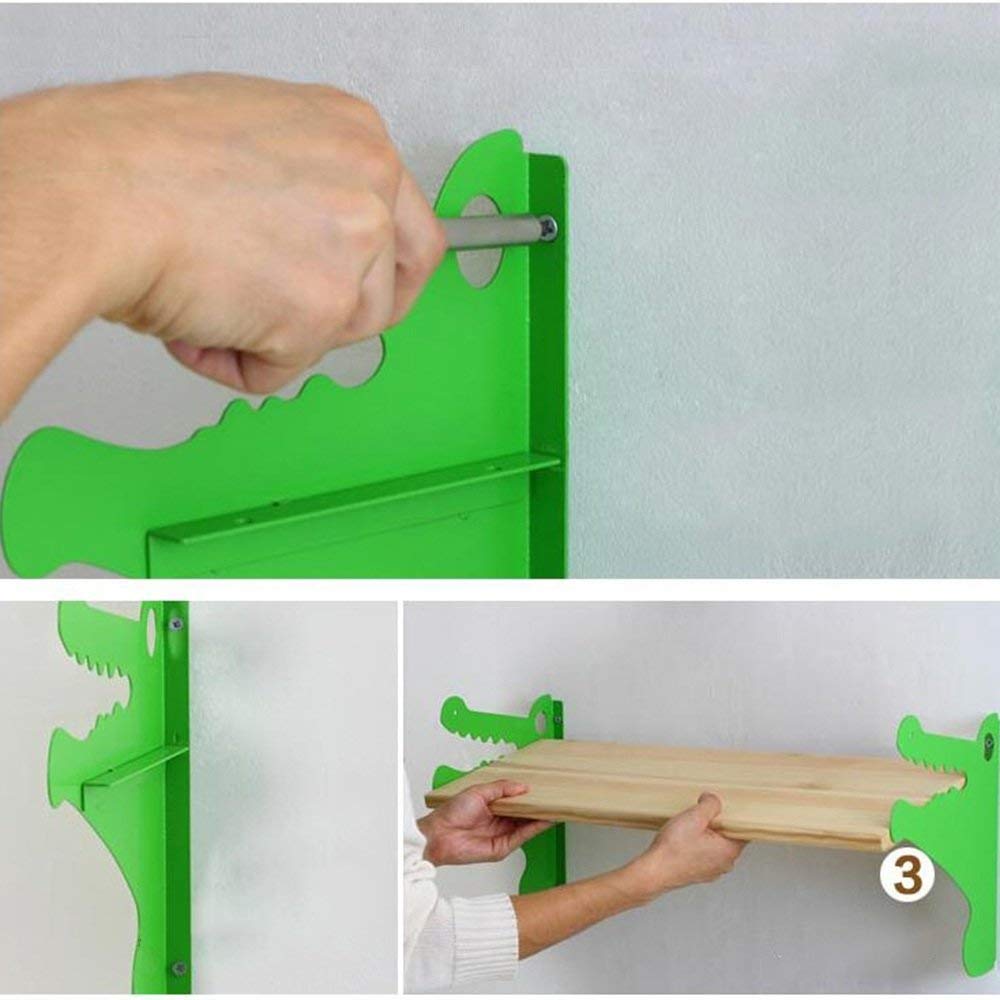 3