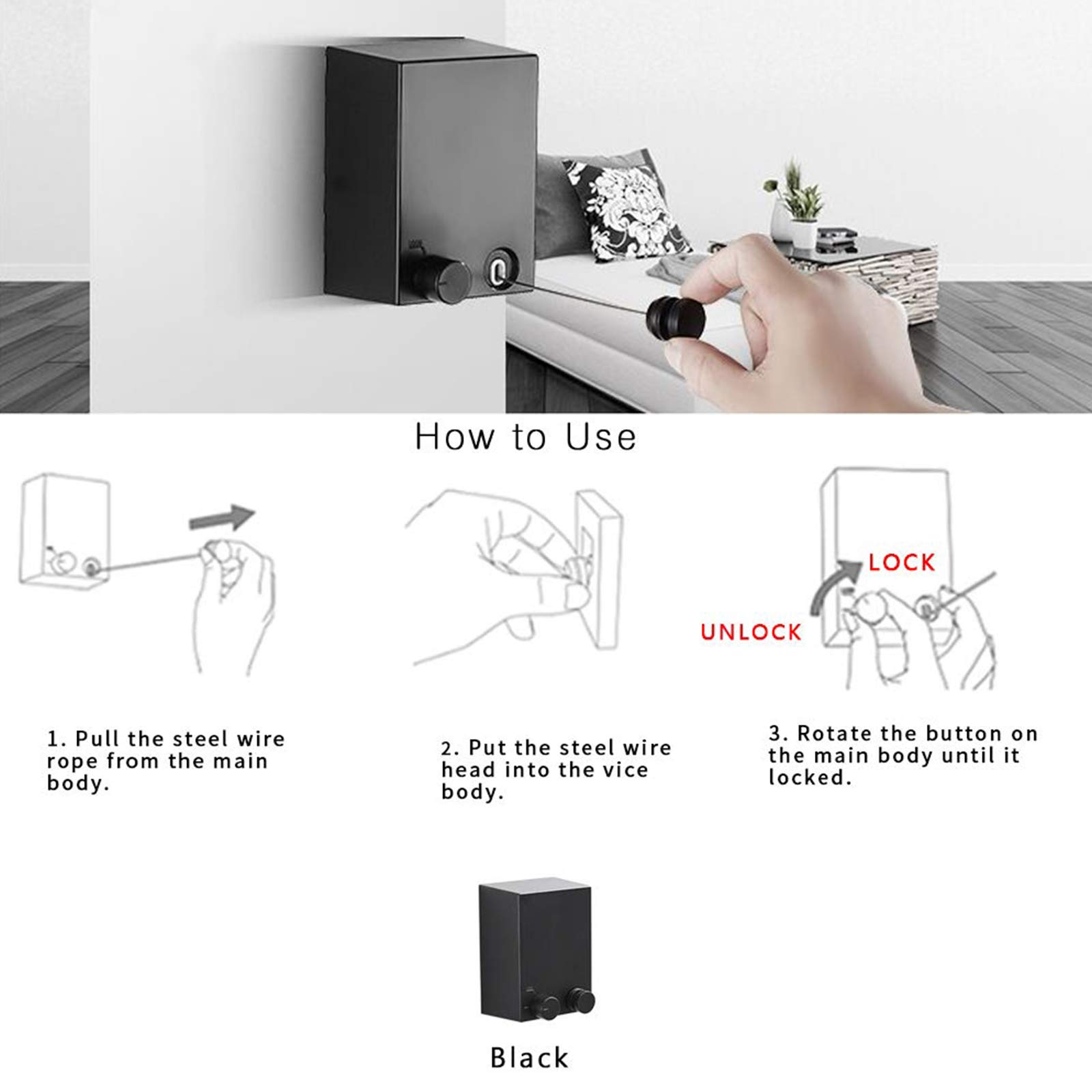 How to Use

LOCK

UNLOCK

1. Pull the steel wire rope from the main body.

2. Put the steel wire head into the vice body.

3. Rotate the button on the main body until it locked.

Black