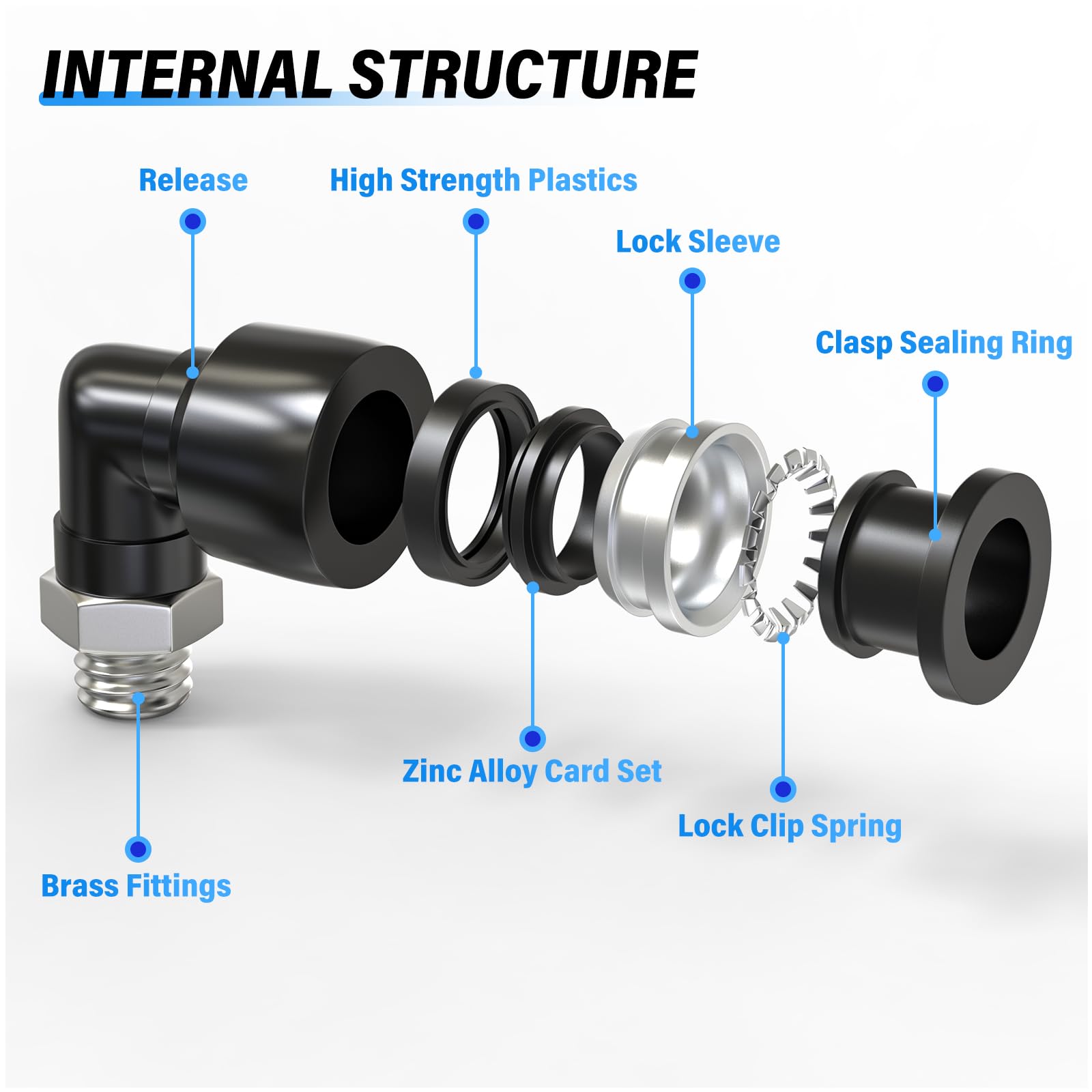 INTERNAL STRUCTURE

Release

High Strength Plastics

Lock Sleeve

Clasp Sealing Ring

Zinc Alloy Card Set

Lock Clip Spring

Brass Fittings